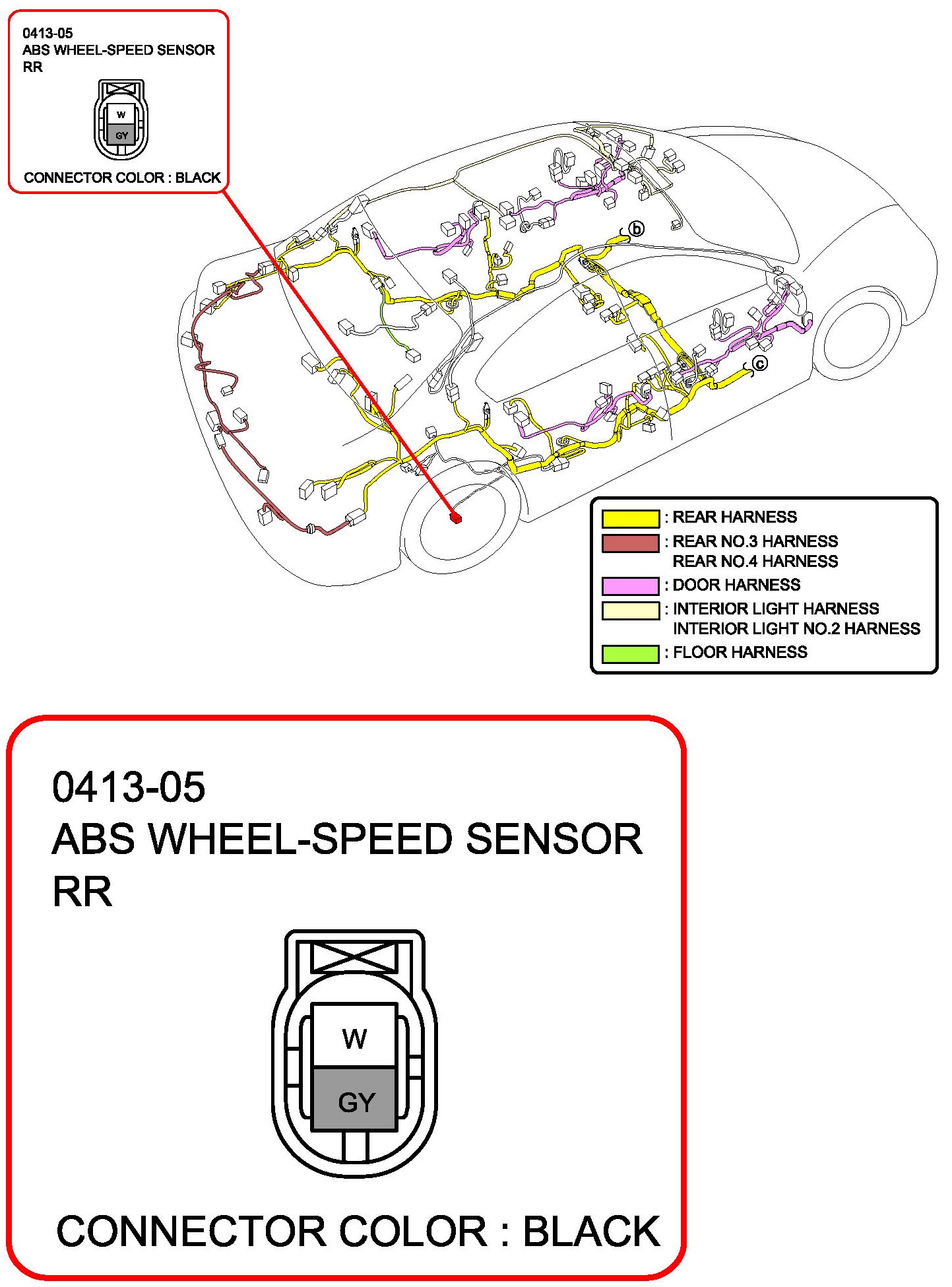 0413-05
ABS WHEEL-SPEED SENSOR
RR

W
GY

CONNECTOR COLOR : BLACK

b

c

: REAR HARNESS
: REAR NO.3 HARNESS
REAR NO.4 HARNESS
: DOOR HARNESS
: INTERIOR LIGHT HARNESS
INTERIOR LIGHT NO.2 HARNESS
: FLOOR HARNESS

0413-05
ABS WHEEL-SPEED SENSOR
RR

W
GY

CONNECTOR COLOR : BLACK