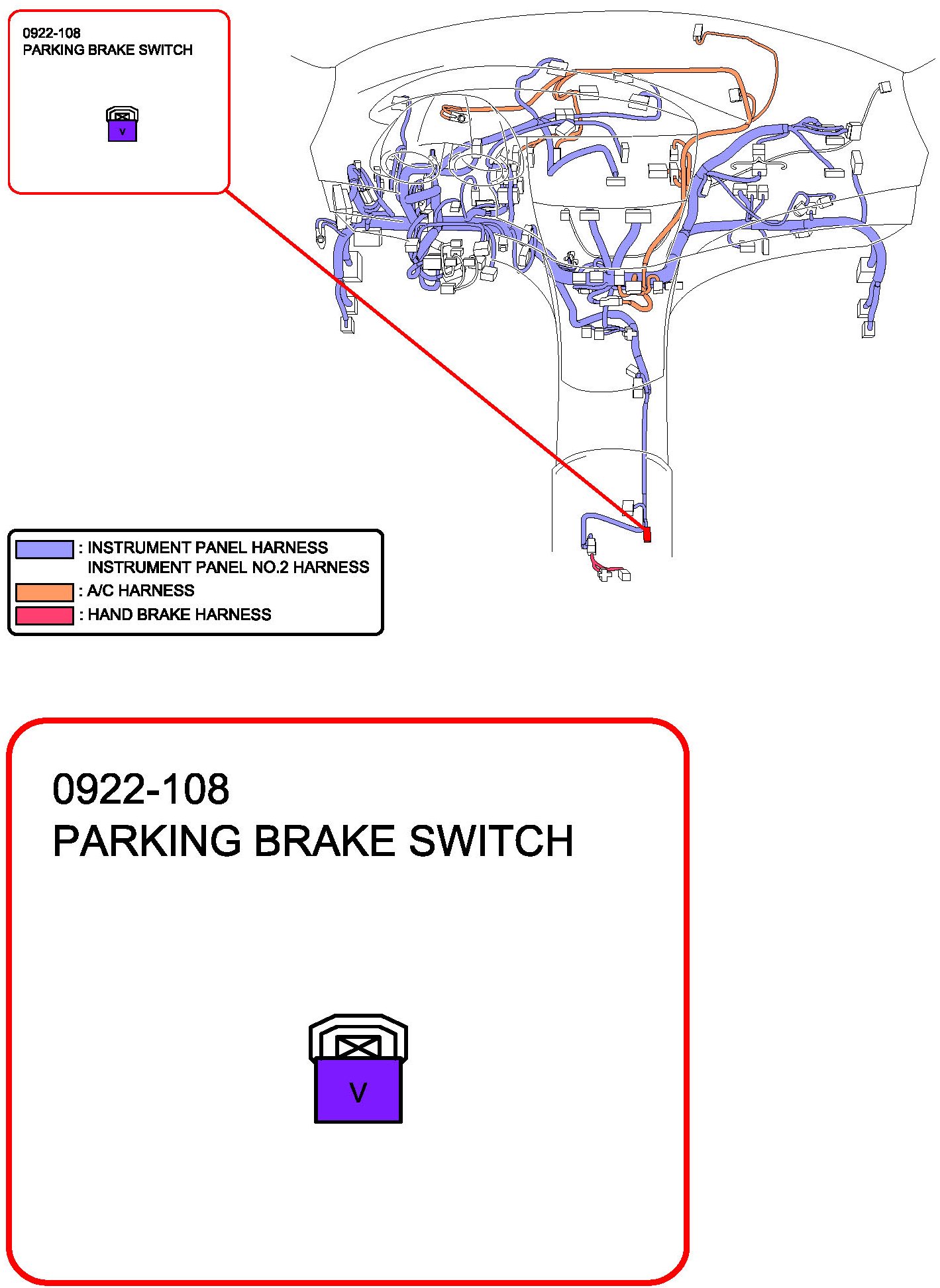 0922-108
PARKING BRAKE SWITCH

V

: INSTRUMENT PANEL HARNESS
INSTRUMENT PANEL NO.2 HARNESS
: A/C HARNESS
: HAND BRAKE HARNESS

0922-108
PARKING BRAKE SWITCH

V