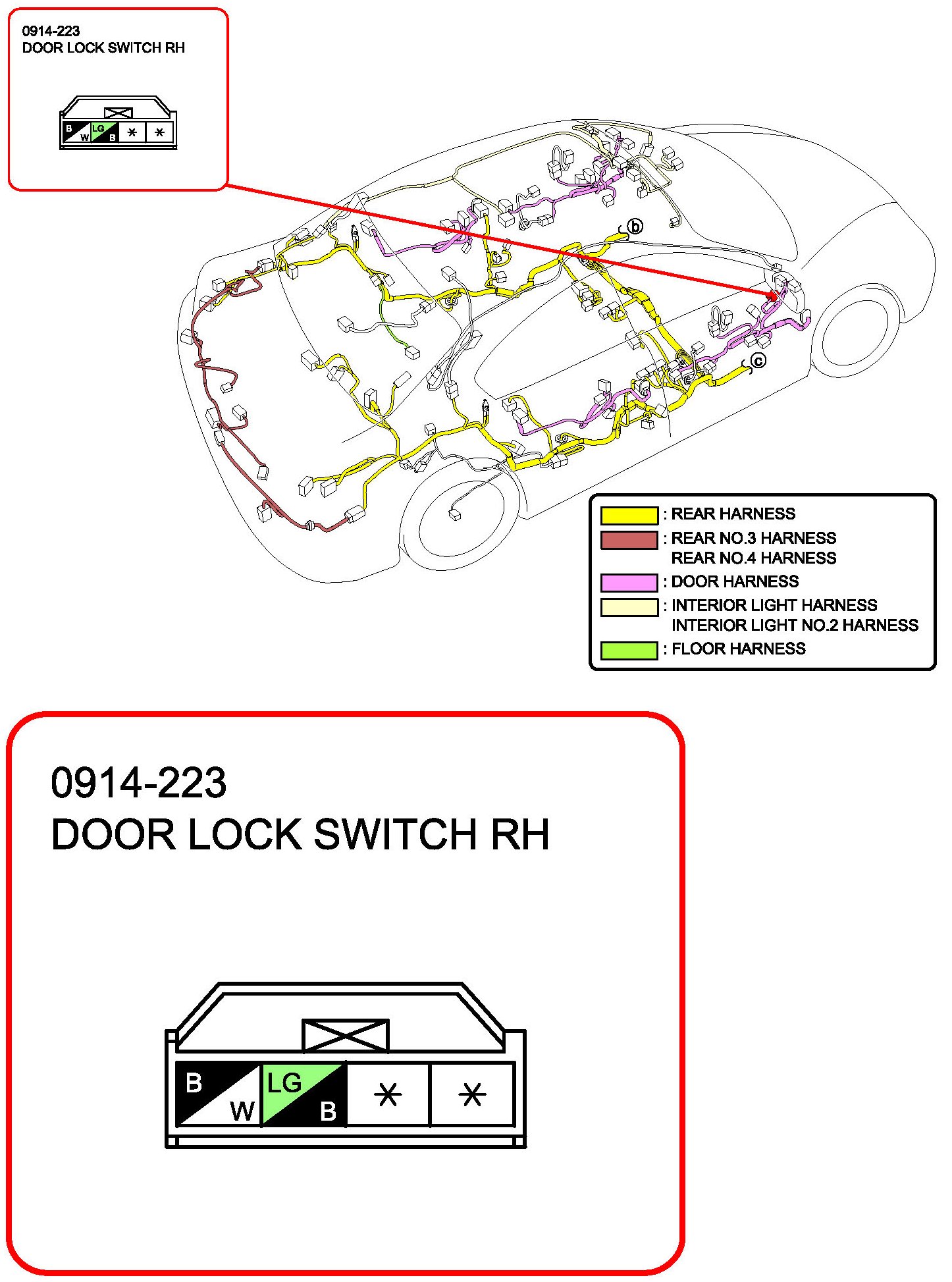 0914-223
DOOR LOCK SWITCH RH

B W LG B * *

b

c

: REAR HARNESS
: REAR NO.3 HARNESS
REAR NO.4 HARNESS
: DOOR HARNESS
: INTERIOR LIGHT HARNESS
INTERIOR LIGHT NO.2 HARNESS
: FLOOR HARNESS

0914-223
DOOR LOCK SWITCH RH

B W LG B * *