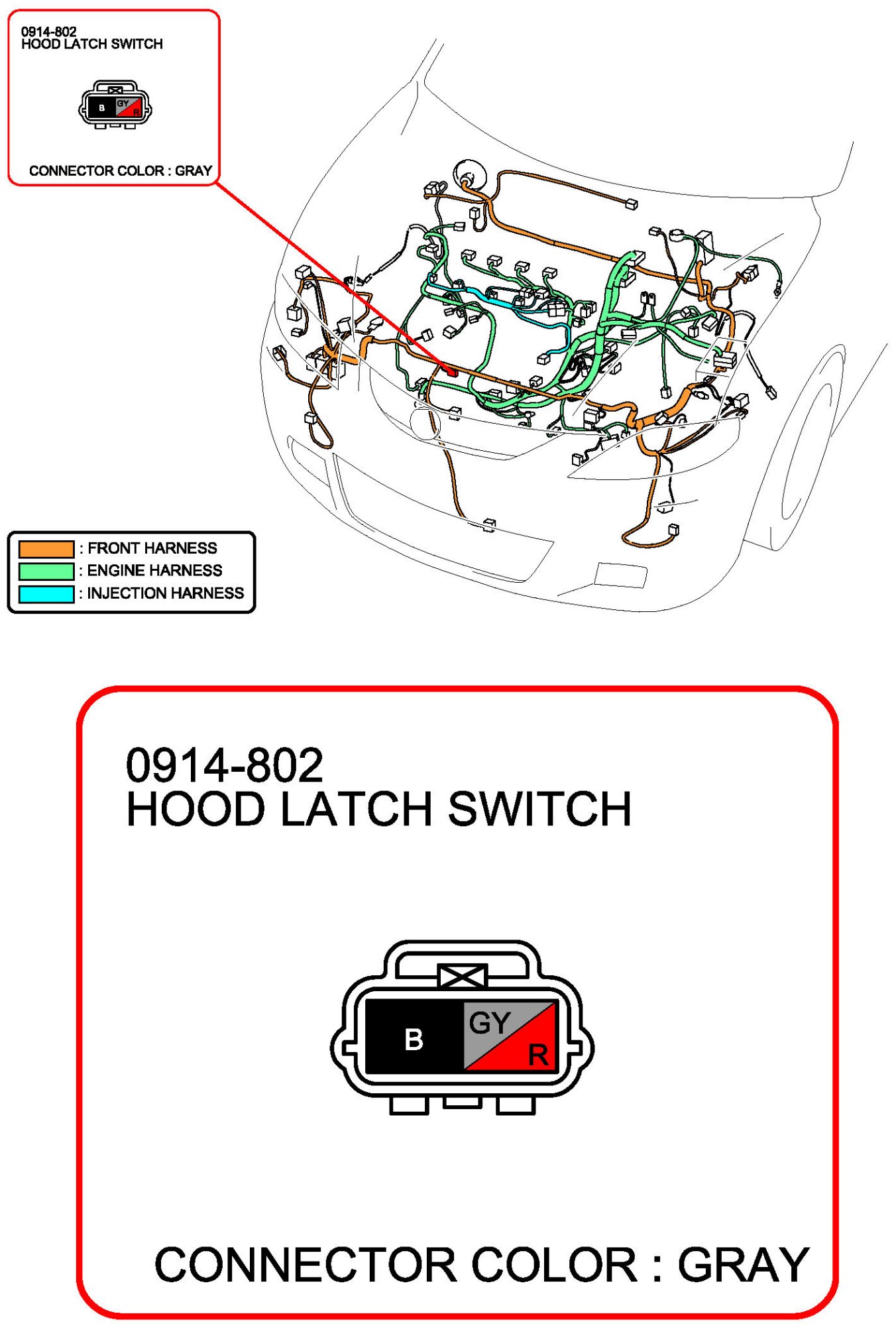 0914-802
HOOD LATCH SWITCH

B GY R

CONNECTOR COLOR : GRAY

: FRONT HARNESS
: ENGINE HARNESS
: INJECTION HARNESS

0914-802
HOOD LATCH SWITCH

B GY R

CONNECTOR COLOR : GRAY