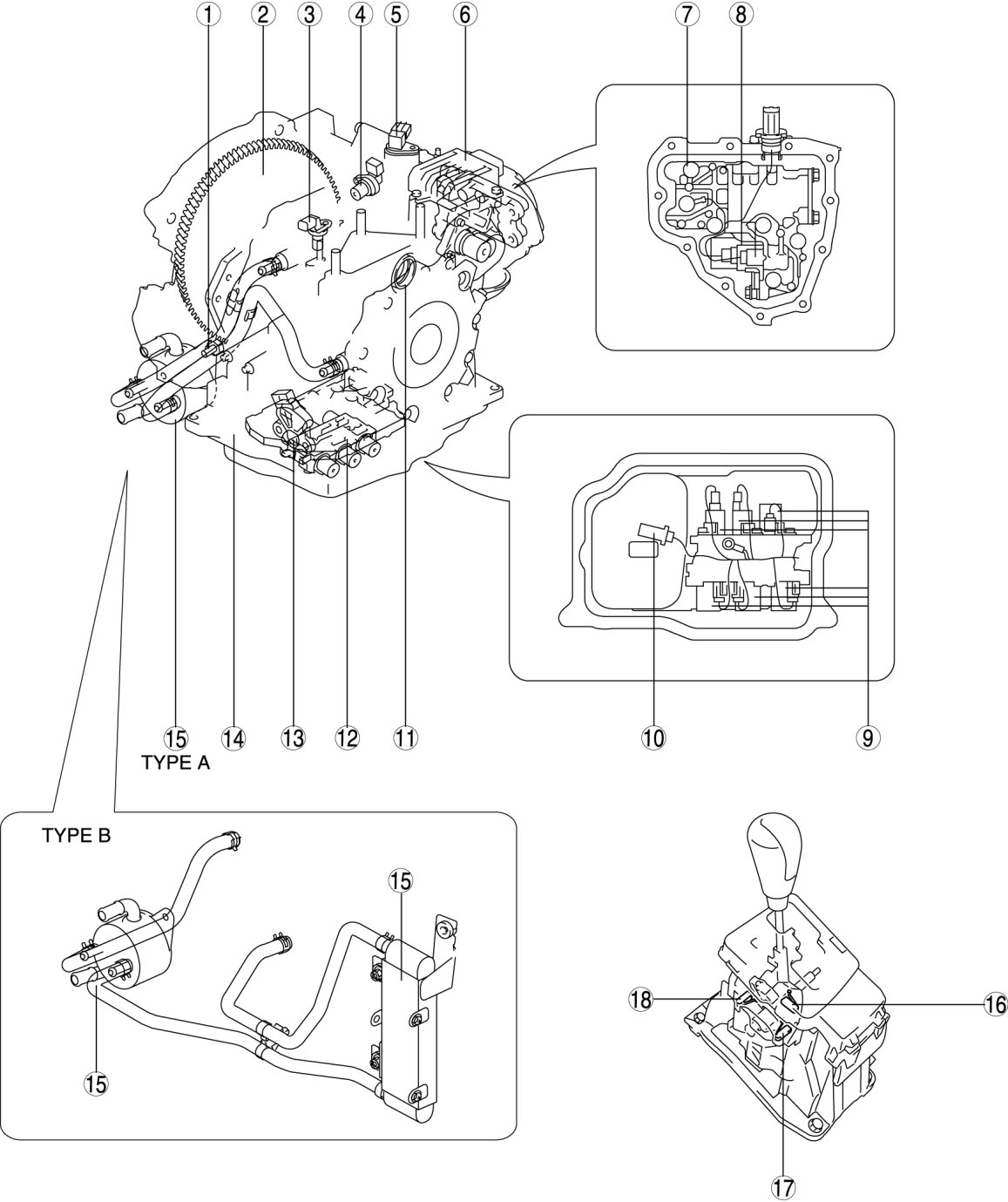 1
2
3
4
5
6
7
8
15
14
13
12
11
10
9
TYPE A
TYPE B
15
15
18
16
17