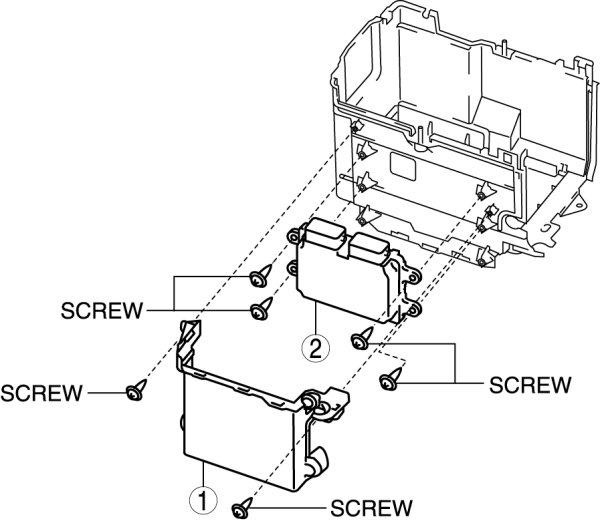 SCREW

2

SCREW

SCREW

1

SCREW