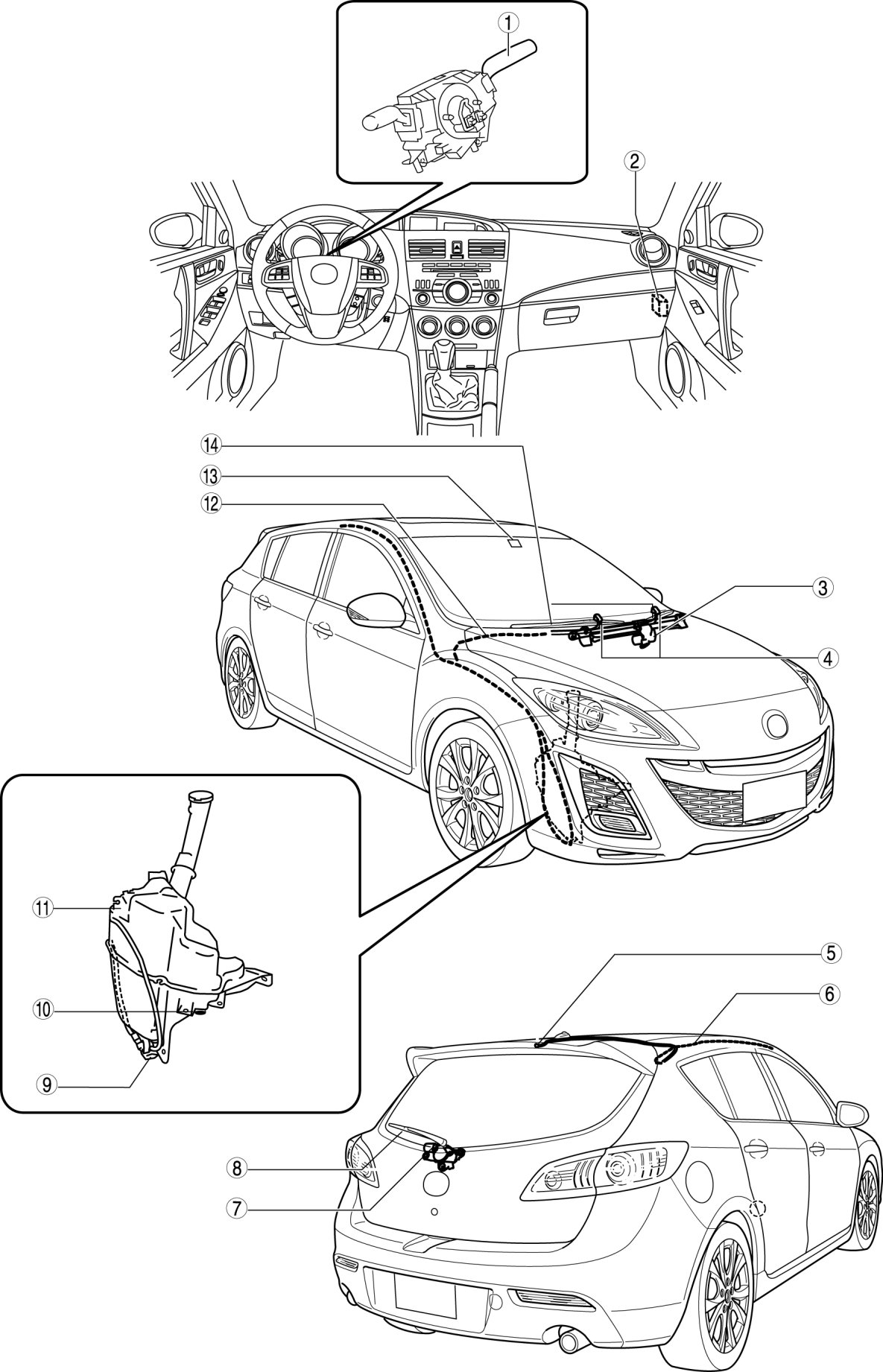 1
2
14
13
12
3
4
11
10
9
5
6
8
7