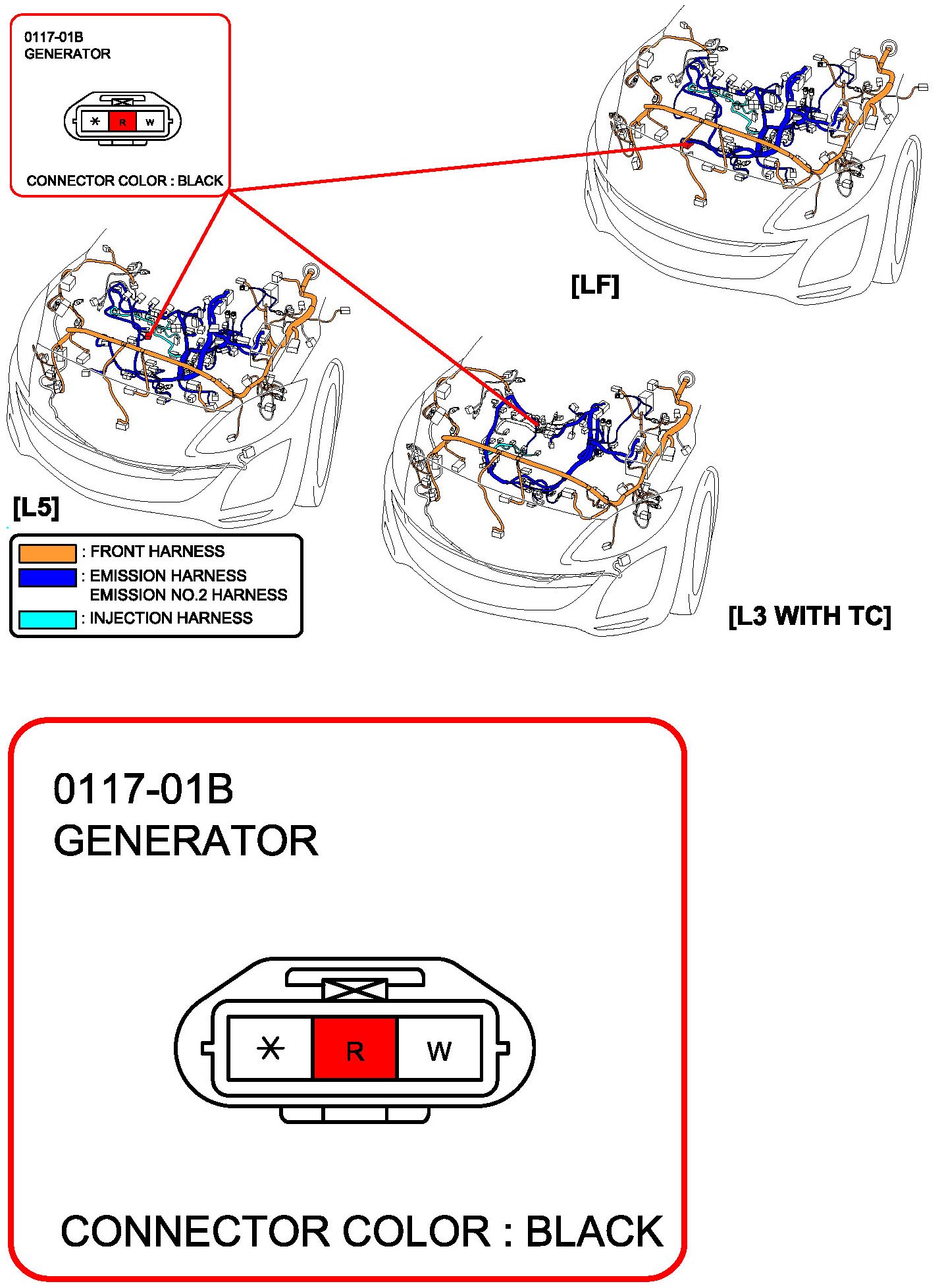 0117-01B
GENERATOR

* R W

CONNECTOR COLOR : BLACK

[LF]

[L5]

: FRONT HARNESS
: EMISSION HARNESS
EMISSION NO.2 HARNESS
: INJECTION HARNESS

[L3 WITH TC]

0117-01B
GENERATOR

* R W

CONNECTOR COLOR : BLACK