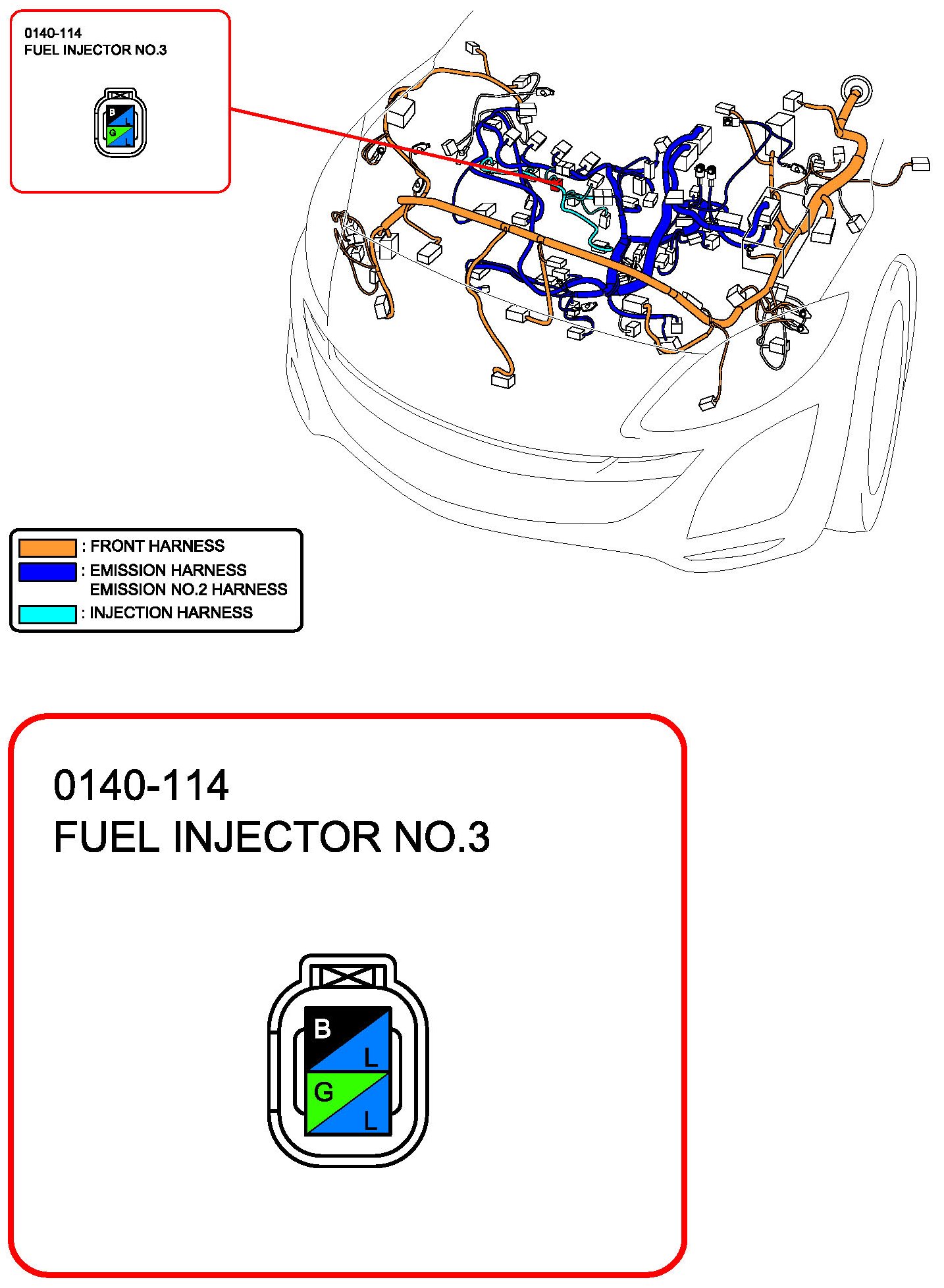 0140-114
FUEL INJECTOR NO.3

B
L
G
L

: FRONT HARNESS
: EMISSION HARNESS
EMISSION NO.2 HARNESS
: INJECTION HARNESS

0140-114
FUEL INJECTOR NO.3

B
L
G
L