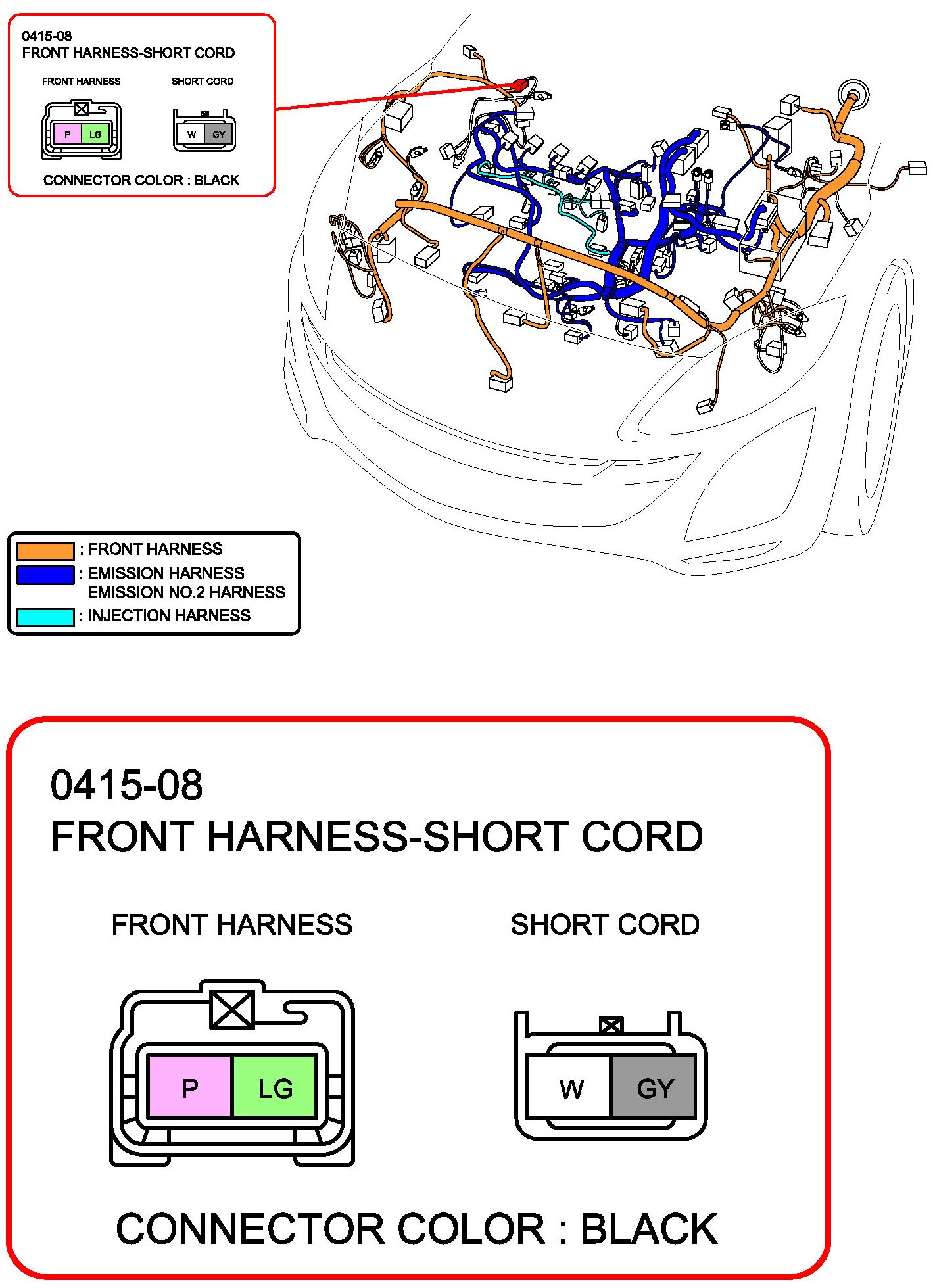 0415-08
FRONT HARNESS-SHORT CORD

FRONT HARNESS

SHORT CORD

P LG

W GY

CONNECTOR COLOR : BLACK

: FRONT HARNESS
: EMISSION HARNESS
EMISSION NO.2 HARNESS
: INJECTION HARNESS

0415-08
FRONT HARNESS-SHORT CORD

FRONT HARNESS

SHORT CORD

P LG

W GY

CONNECTOR COLOR : BLACK