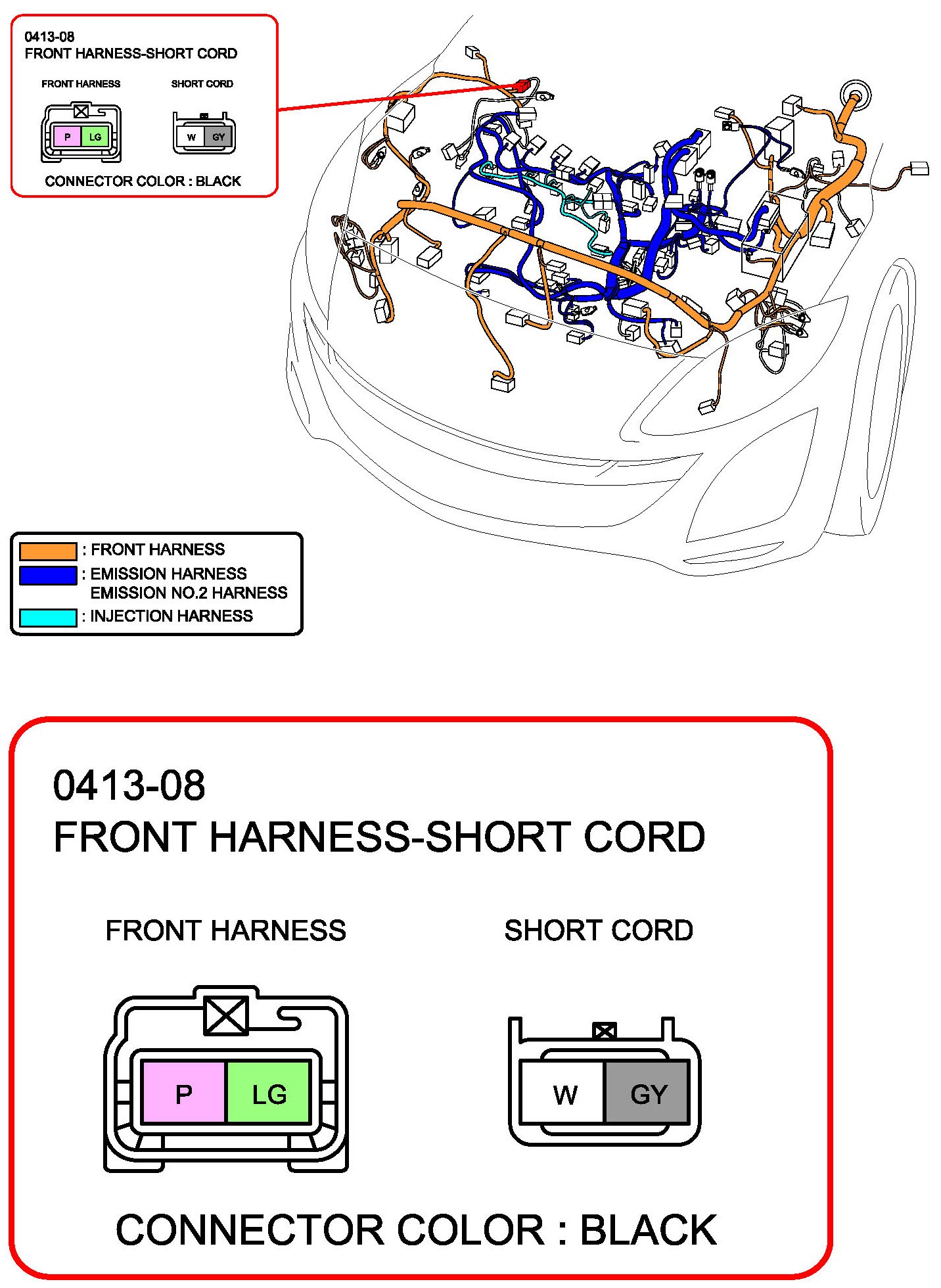 0413-08
FRONT HARNESS-SHORT CORD

FRONT HARNESS

SHORT CORD

P LG

W GY

CONNECTOR COLOR : BLACK

: FRONT HARNESS
: EMISSION HARNESS
EMISSION NO.2 HARNESS
: INJECTION HARNESS

0413-08
FRONT HARNESS-SHORT CORD

FRONT HARNESS

SHORT CORD

P LG

W GY

CONNECTOR COLOR : BLACK