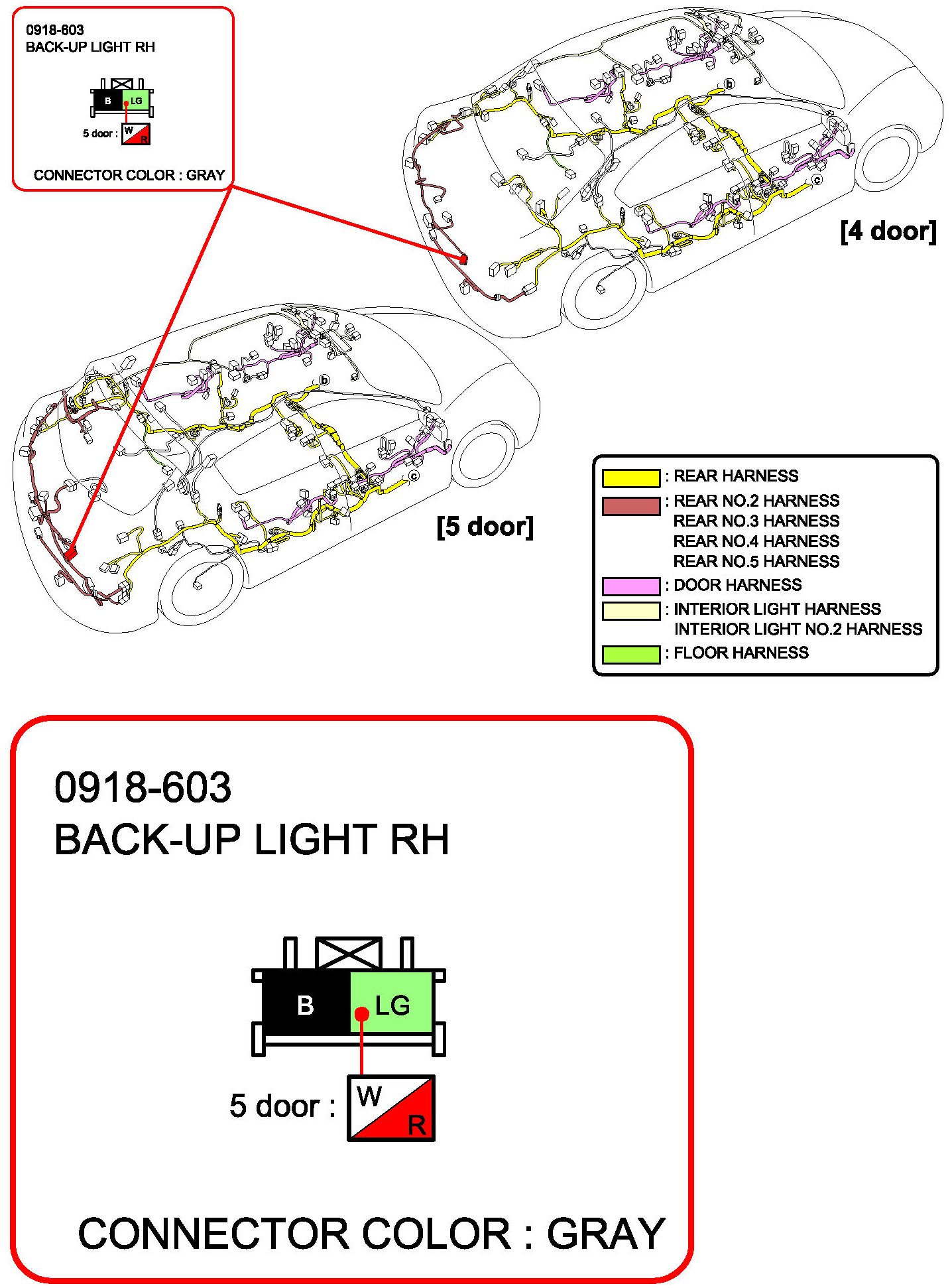 0918-603
BACK-UP LIGHT RH

B LG

5 door : W R

CONNECTOR COLOR : GRAY

b

c

[4 door]

b

c

[5 door]

: REAR HARNESS
: REAR NO.2 HARNESS
REAR NO.3 HARNESS
REAR NO.4 HARNESS
REAR NO.5 HARNESS
: DOOR HARNESS
: INTERIOR LIGHT HARNESS
INTERIOR LIGHT NO.2 HARNESS
: FLOOR HARNESS

0918-603
BACK-UP LIGHT RH

B LG

5 door : W R

CONNECTOR COLOR : GRAY