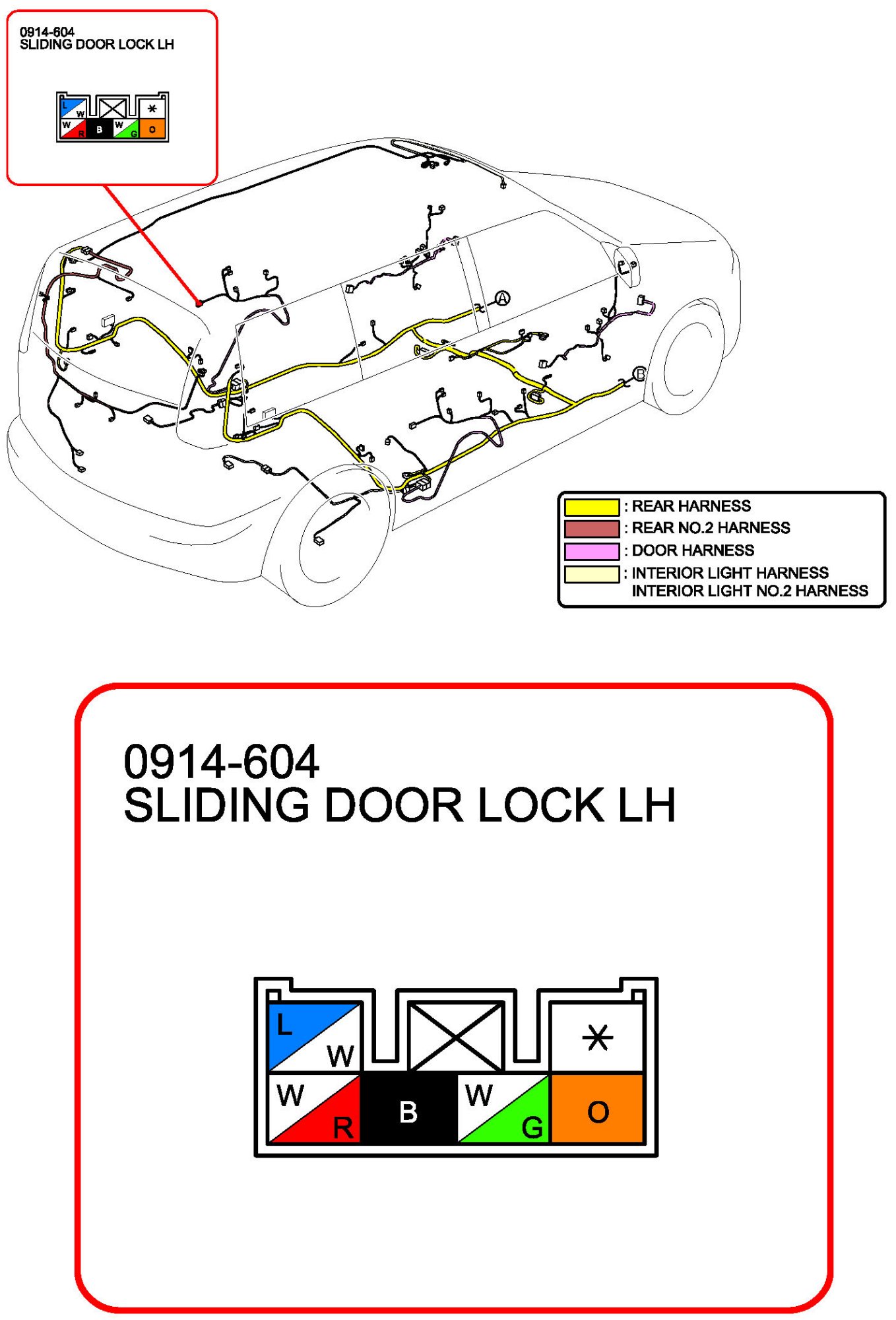 0914-604
SLIDING DOOR LOCK LH

L W
*
W R
B
W G
O

A
B

: REAR HARNESS
: REAR NO.2 HARNESS
: DOOR HARNESS
: INTERIOR LIGHT HARNESS
INTERIOR LIGHT NO.2 HARNESS

0914-604
SLIDING DOOR LOCK LH

L W
*
W R
B
W G
O