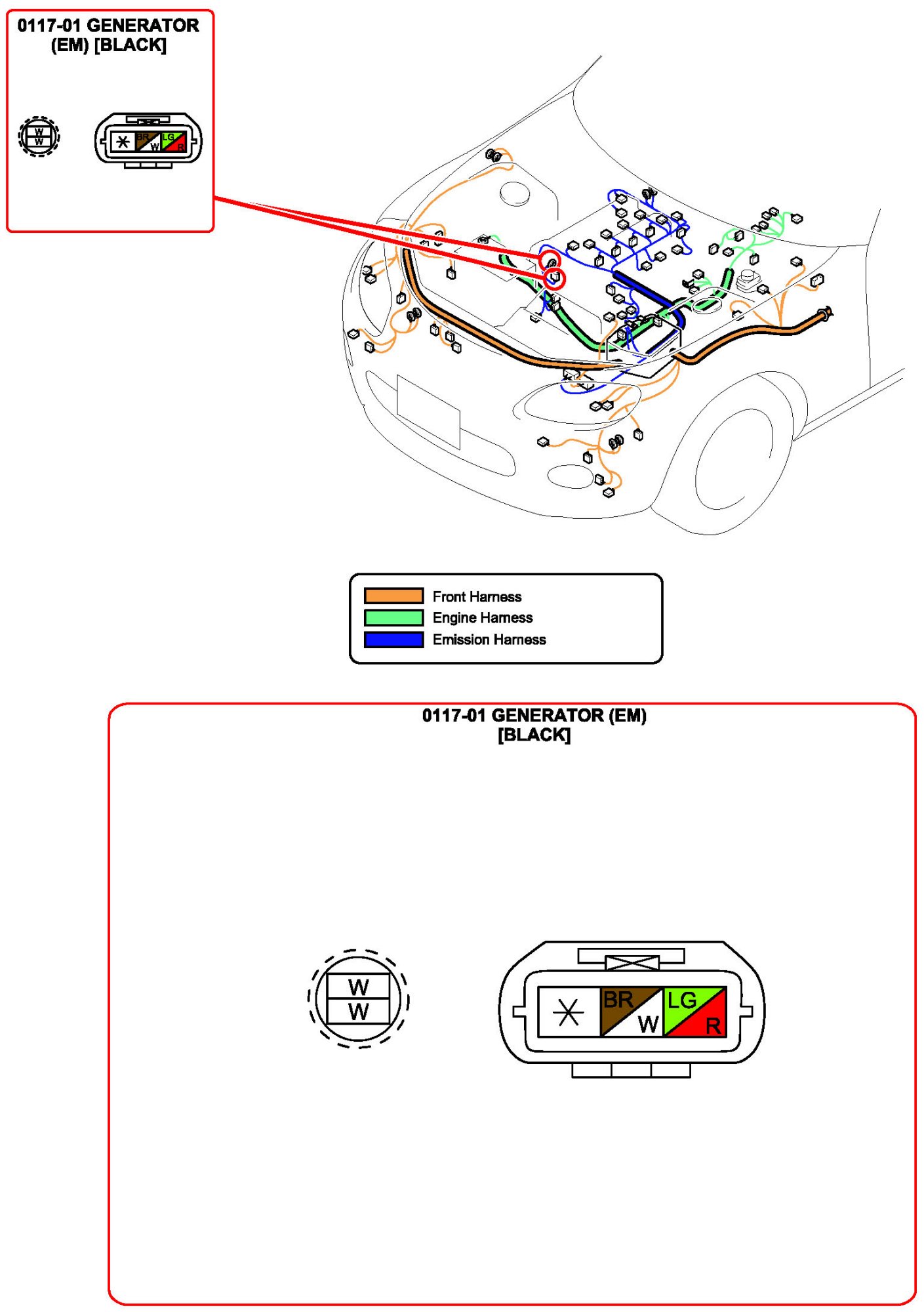 0117-01 GENERATOR (EM) [BLACK]

W
W

BR
W
LG
R

Front Harness
Engine Harness
Emission Harness

0117-01 GENERATOR (EM) [BLACK]

W
W

BR
W
LG
R