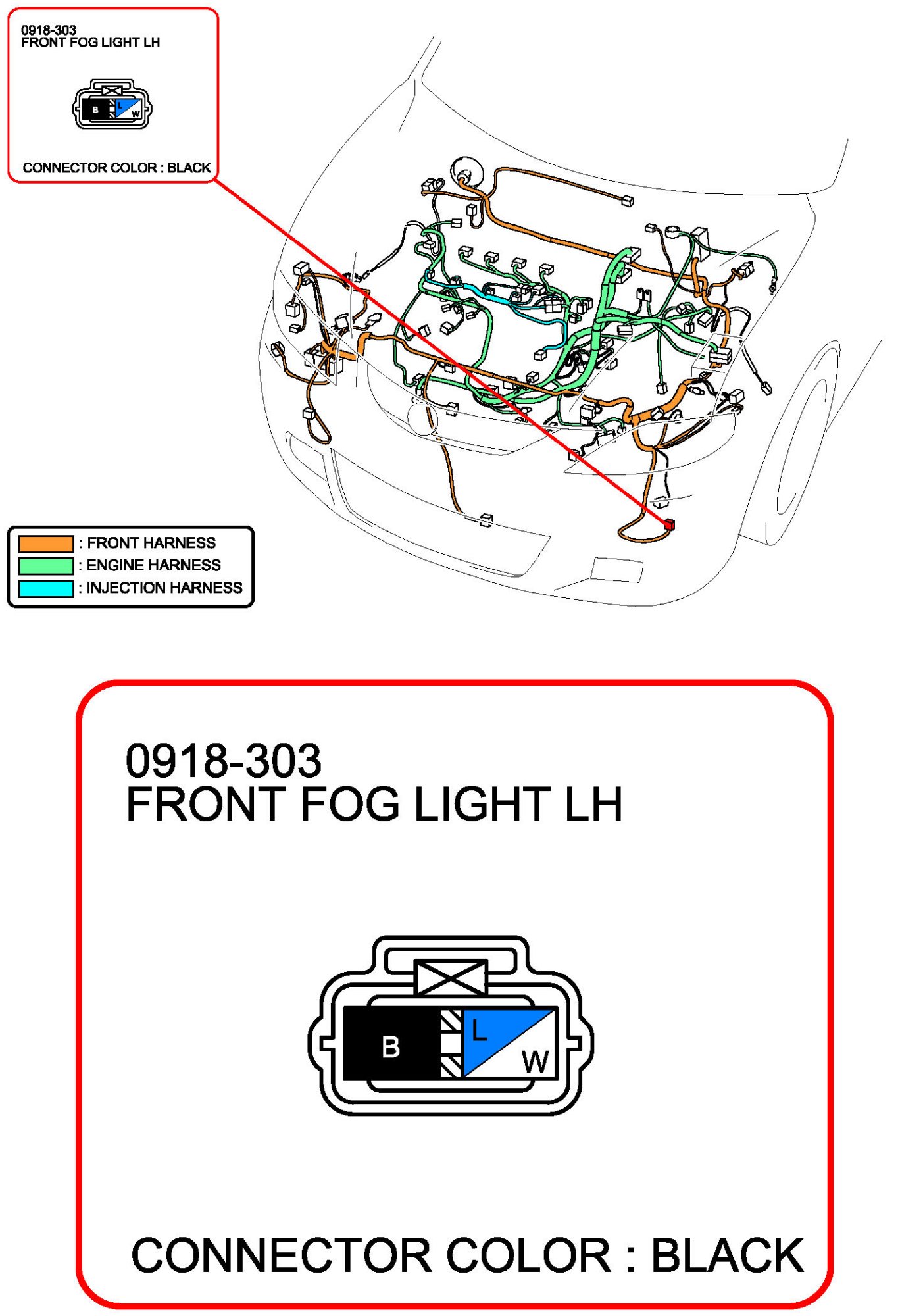 0918-303
FRONT FOG LIGHT LH

B L W

CONNECTOR COLOR : BLACK

: FRONT HARNESS
: ENGINE HARNESS
: INJECTION HARNESS

0918-303
FRONT FOG LIGHT LH

B L W

CONNECTOR COLOR : BLACK