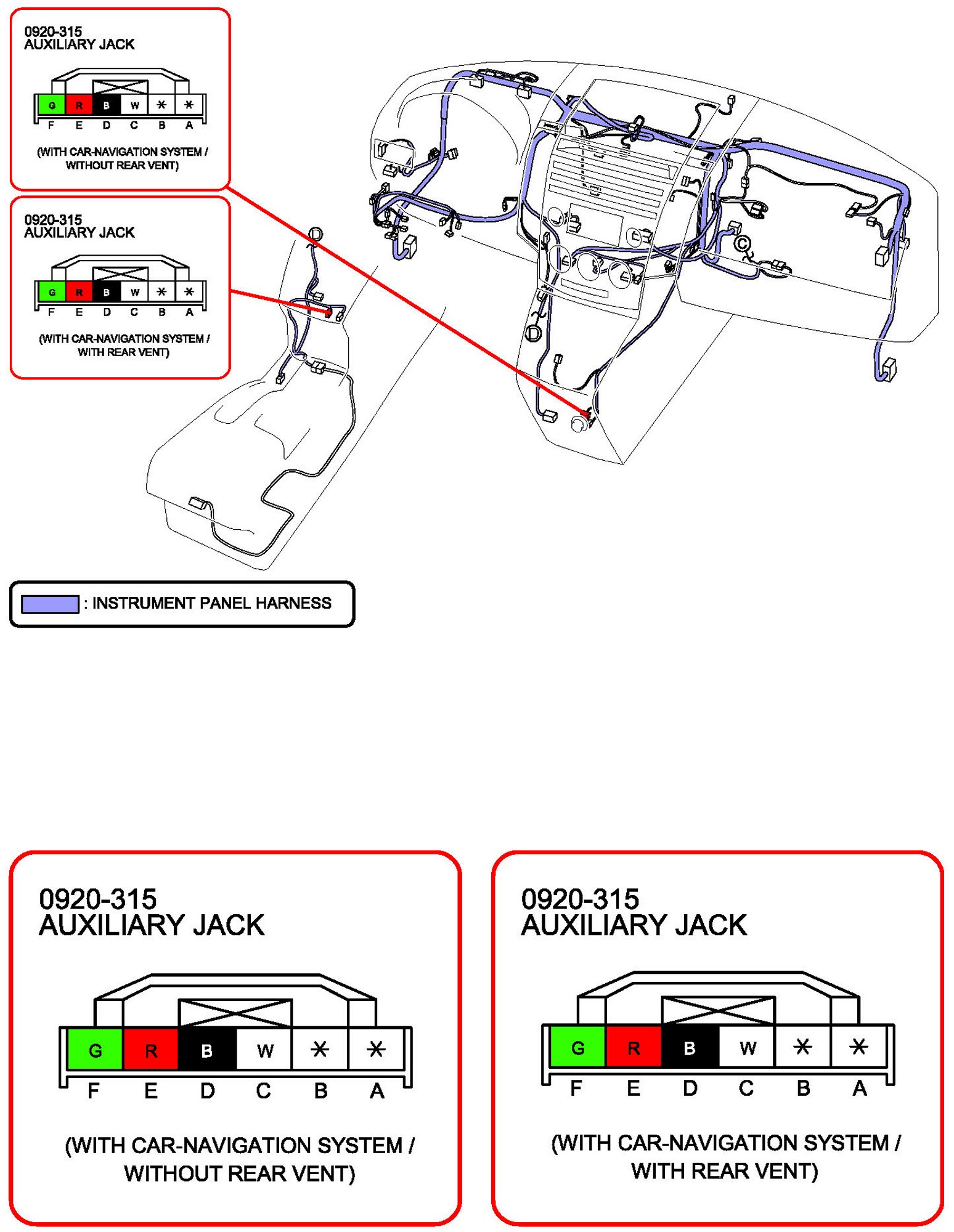 0920-315
AUXILIARY JACK

G R B W * *
F E D C B A

(WITH CAR-NAVIGATION SYSTEM / WITHOUT REAR VENT)

0920-315
AUXILIARY JACK

G R B W * *
F E D C B A

(WITH CAR-NAVIGATION SYSTEM / WITH REAR VENT)

D

C

D

: INSTRUMENT PANEL HARNESS

0920-315
AUXILIARY JACK

G R B W * *
F E D C B A

(WITH CAR-NAVIGATION SYSTEM / WITHOUT REAR VENT)

0920-315
AUXILIARY JACK

G R B W * *
F E D C B A

(WITH CAR-NAVIGATION SYSTEM / WITH REAR VENT)