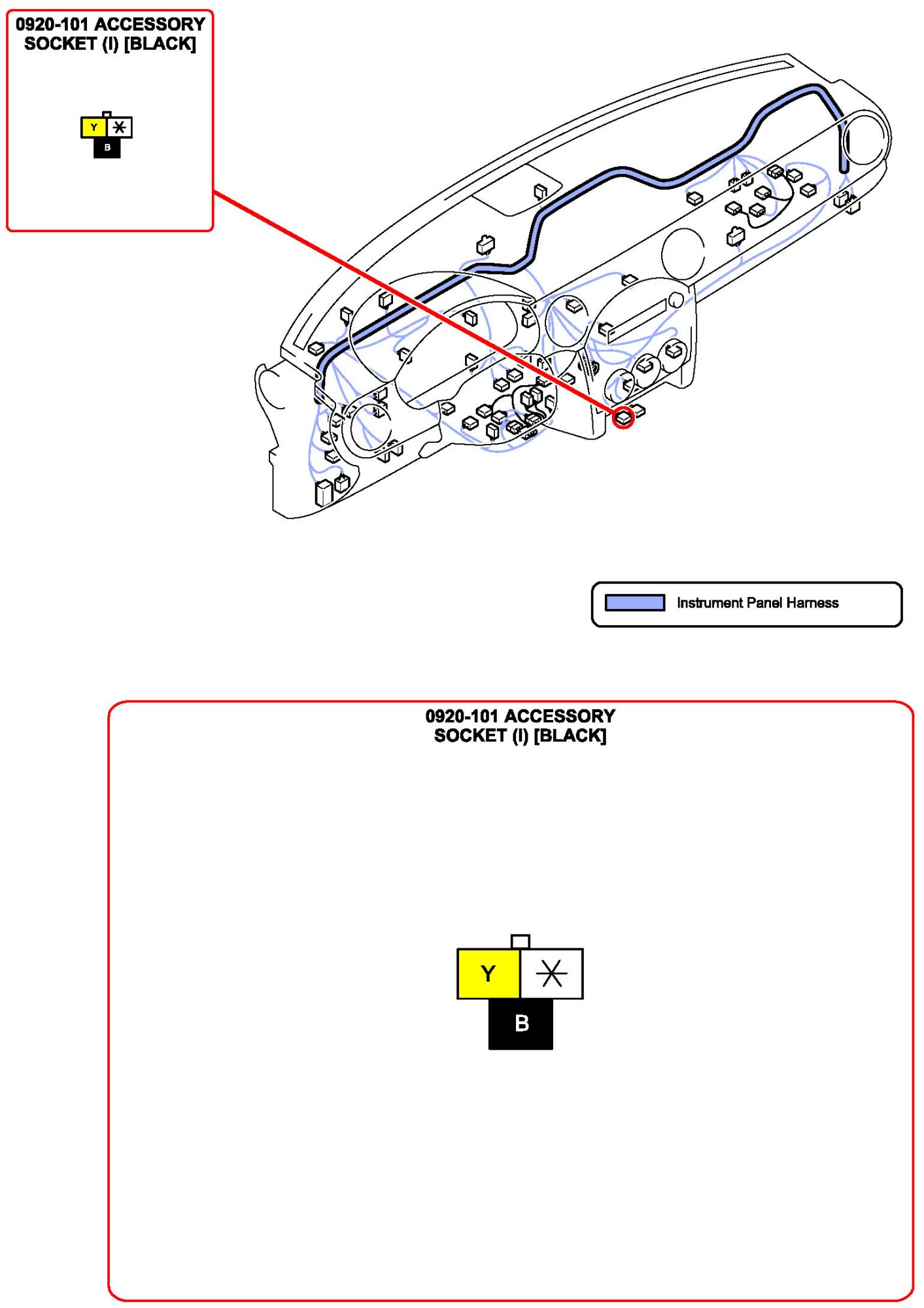 0920-101 ACCESSORY SOCKET (I) [BLACK]

Y
B

Instrument Panel Harness

0920-101 ACCESSORY SOCKET (I) [BLACK]

Y
B