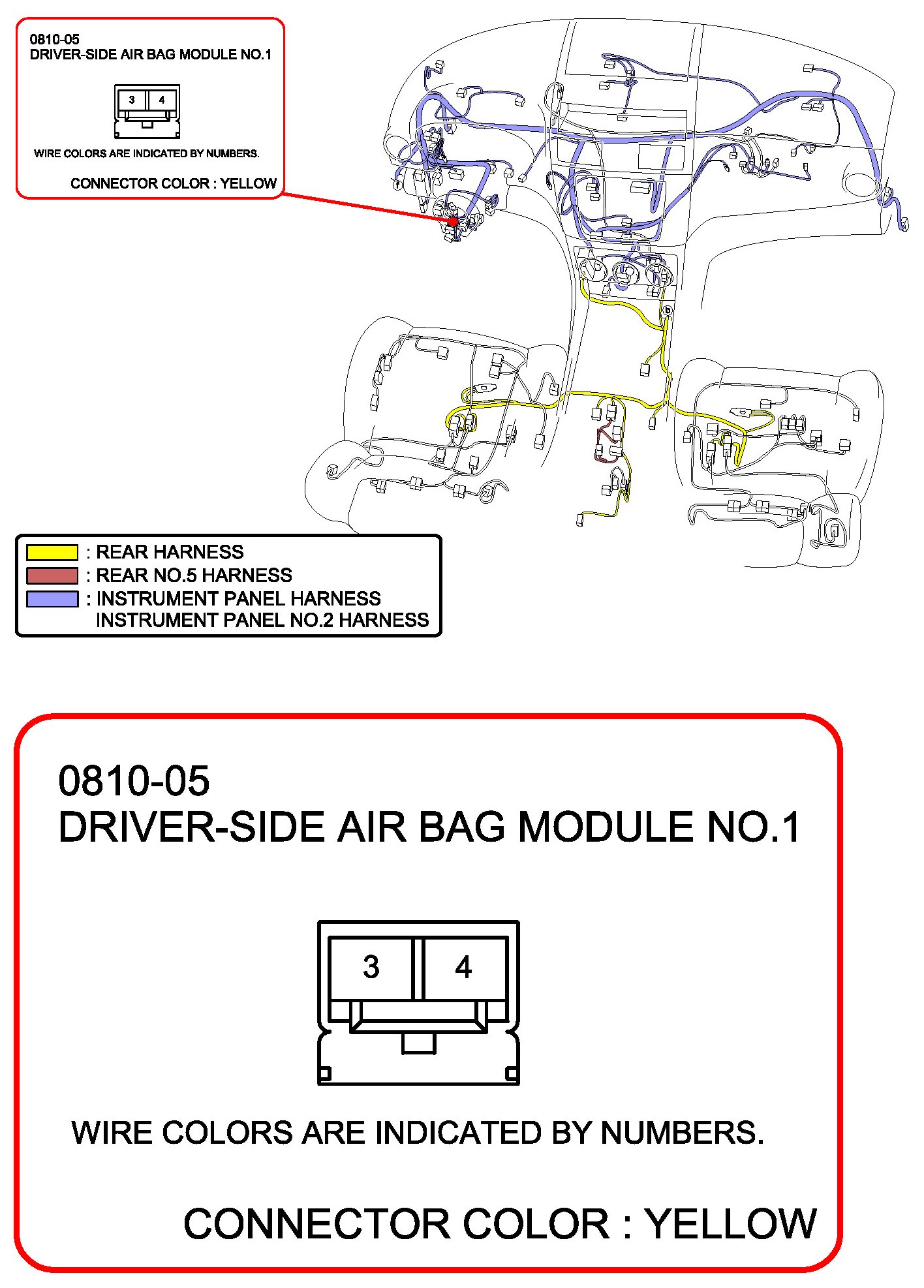 0810-05
DRIVER-SIDE AIR BAG MODULE NO.1

3 4

WIRE COLORS ARE INDICATED BY NUMBERS.

CONNECTOR COLOR : YELLOW

f

b

: REAR HARNESS
: REAR NO.5 HARNESS
: INSTRUMENT PANEL HARNESS
INSTRUMENT PANEL NO.2 HARNESS

0810-05
DRIVER-SIDE AIR BAG MODULE NO.1

3 4

WIRE COLORS ARE INDICATED BY NUMBERS.

CONNECTOR COLOR : YELLOW