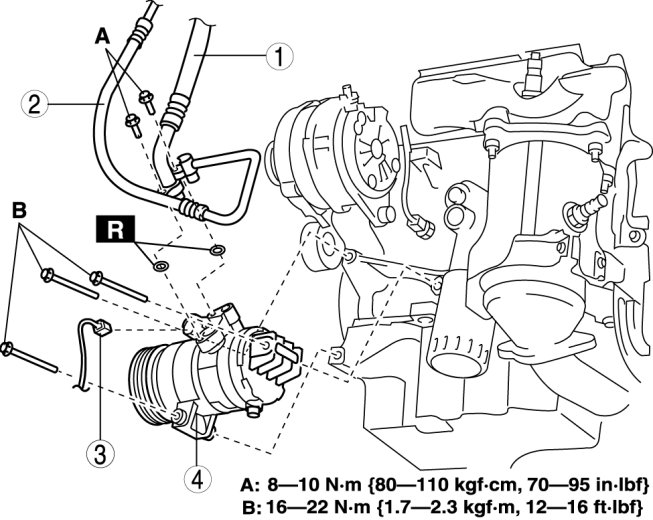 A
1
2
B
R
3
4
A: 8—10 N·m {80—110 kgf·cm, 70—95 in·lbf}
B: 16—22 N·m {1.7—2.3 kgf·m, 12—16 ft·lbf}