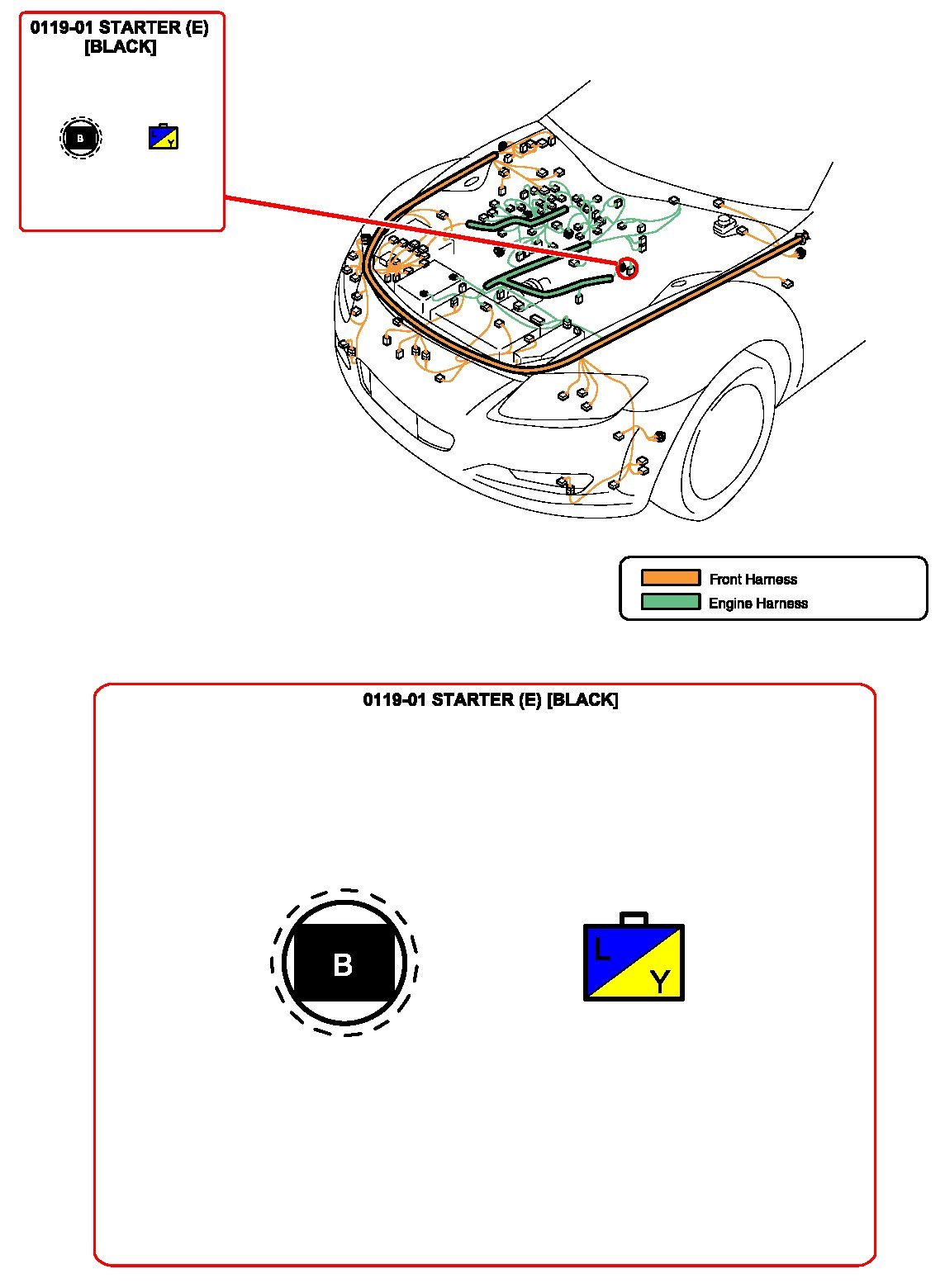 0119-01 STARTER (E) [BLACK]

B

L Y

Front Harness
Engine Harness

0119-01 STARTER (E) [BLACK]

B

L

Y