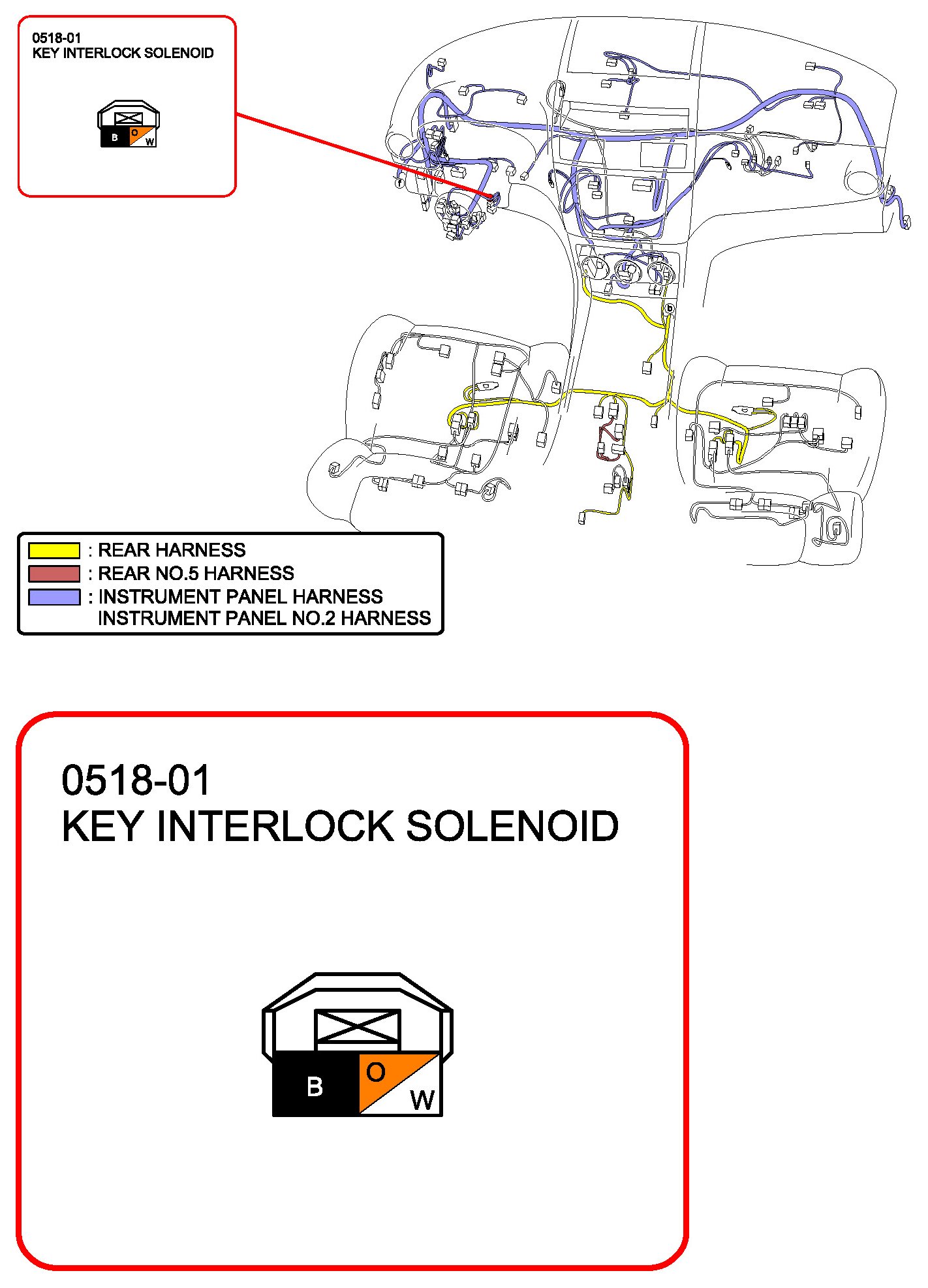 0518-01
KEY INTERLOCK SOLENOID

B O W

f

b

: REAR HARNESS
: REAR NO.5 HARNESS
: INSTRUMENT PANEL HARNESS
INSTRUMENT PANEL NO.2 HARNESS

0518-01
KEY INTERLOCK SOLENOID

B O W