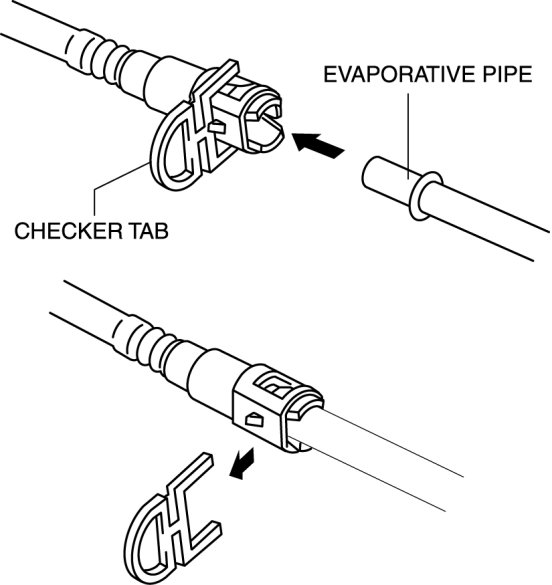 EVAPORATIVE PIPE

CHECKER TAB