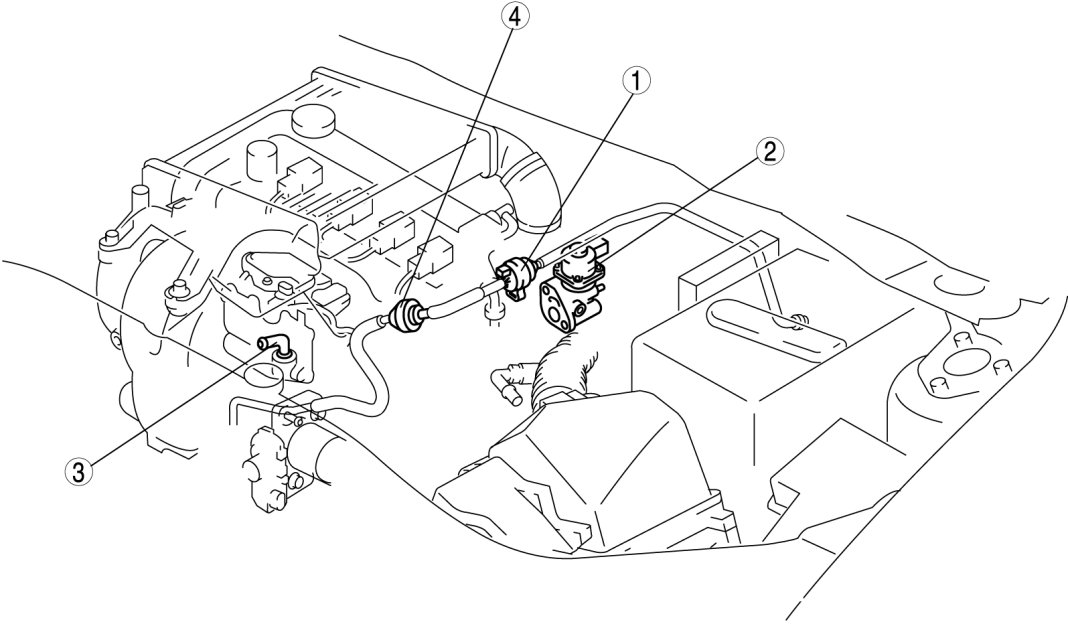 4
1
2
3