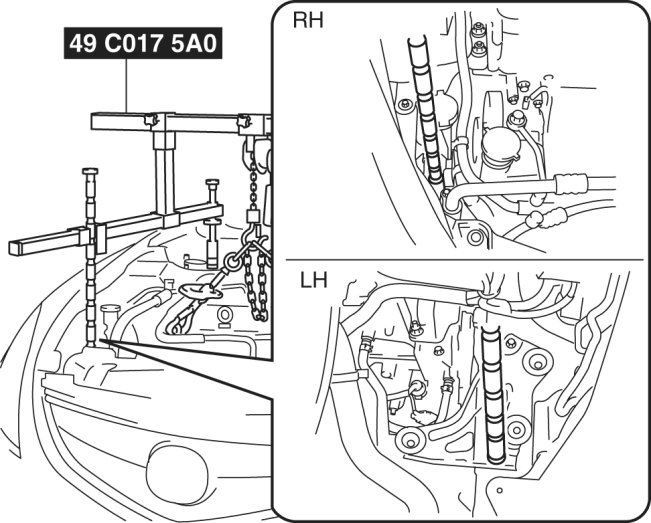 49 C017 5A0

RH

LH