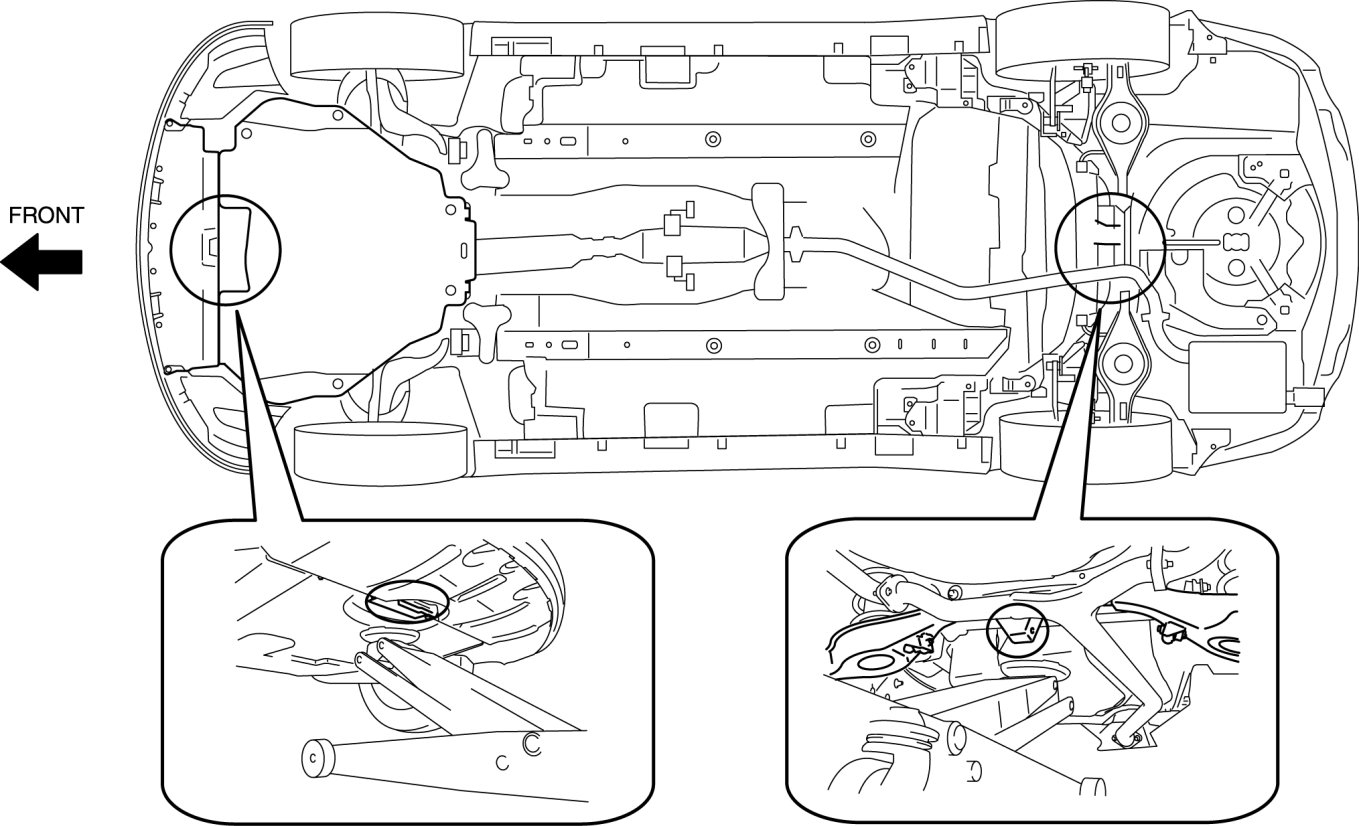 FRONT