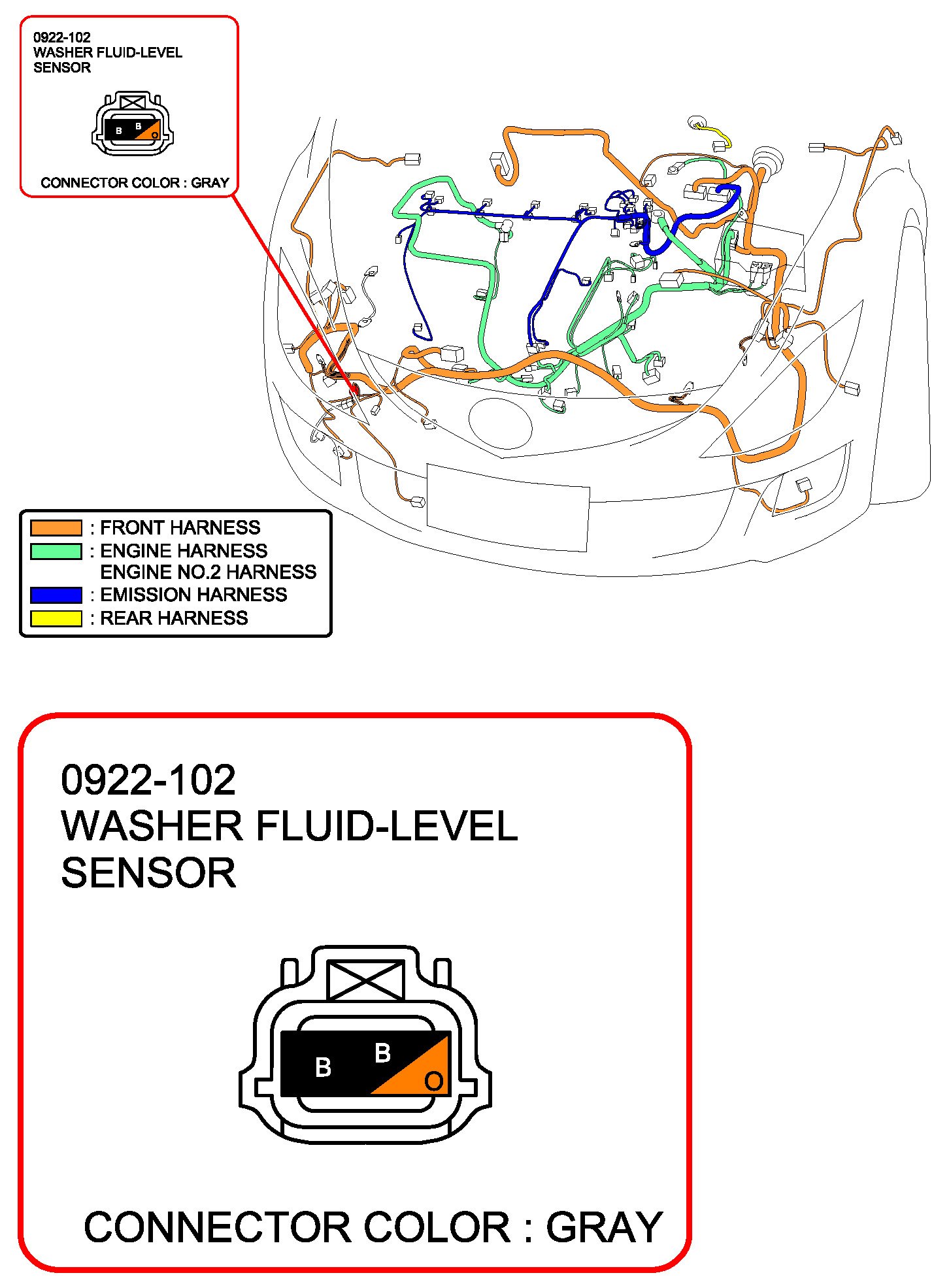 0922-102
WASHER FLUID-LEVEL
SENSOR

B B O

CONNECTOR COLOR : GRAY

: FRONT HARNESS
: ENGINE HARNESS
ENGINE NO.2 HARNESS
: EMISSION HARNESS
: REAR HARNESS

0922-102
WASHER FLUID-LEVEL
SENSOR

B B O

CONNECTOR COLOR : GRAY