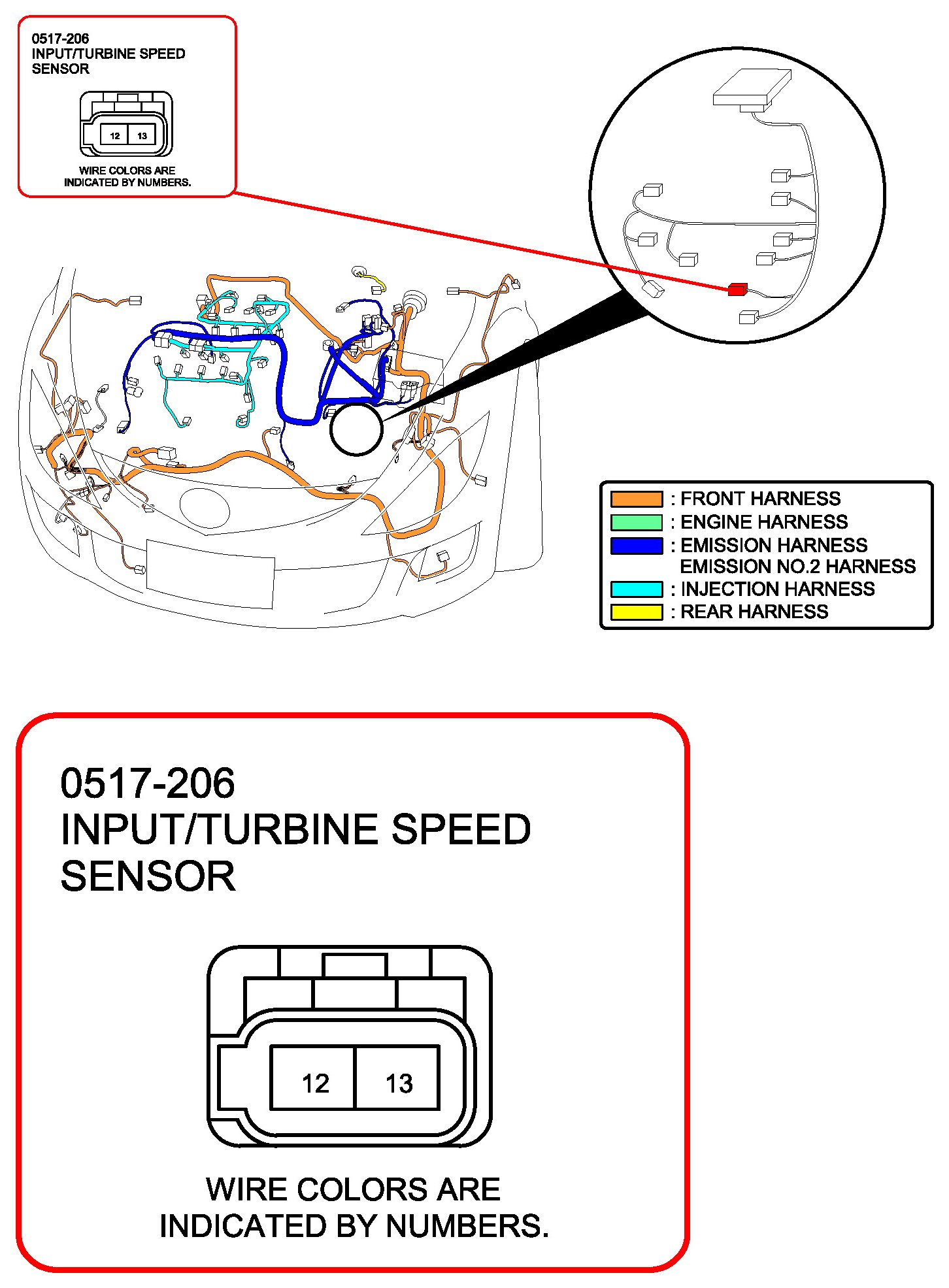 0517-206
INPUT/TURBINE SPEED SENSOR

12 13

WIRE COLORS ARE INDICATED BY NUMBERS.

: FRONT HARNESS
: ENGINE HARNESS
: EMISSION HARNESS
EMISSION NO.2 HARNESS
: INJECTION HARNESS
: REAR HARNESS

0517-206
INPUT/TURBINE SPEED
SENSOR

12 13

WIRE COLORS ARE
INDICATED BY NUMBERS.