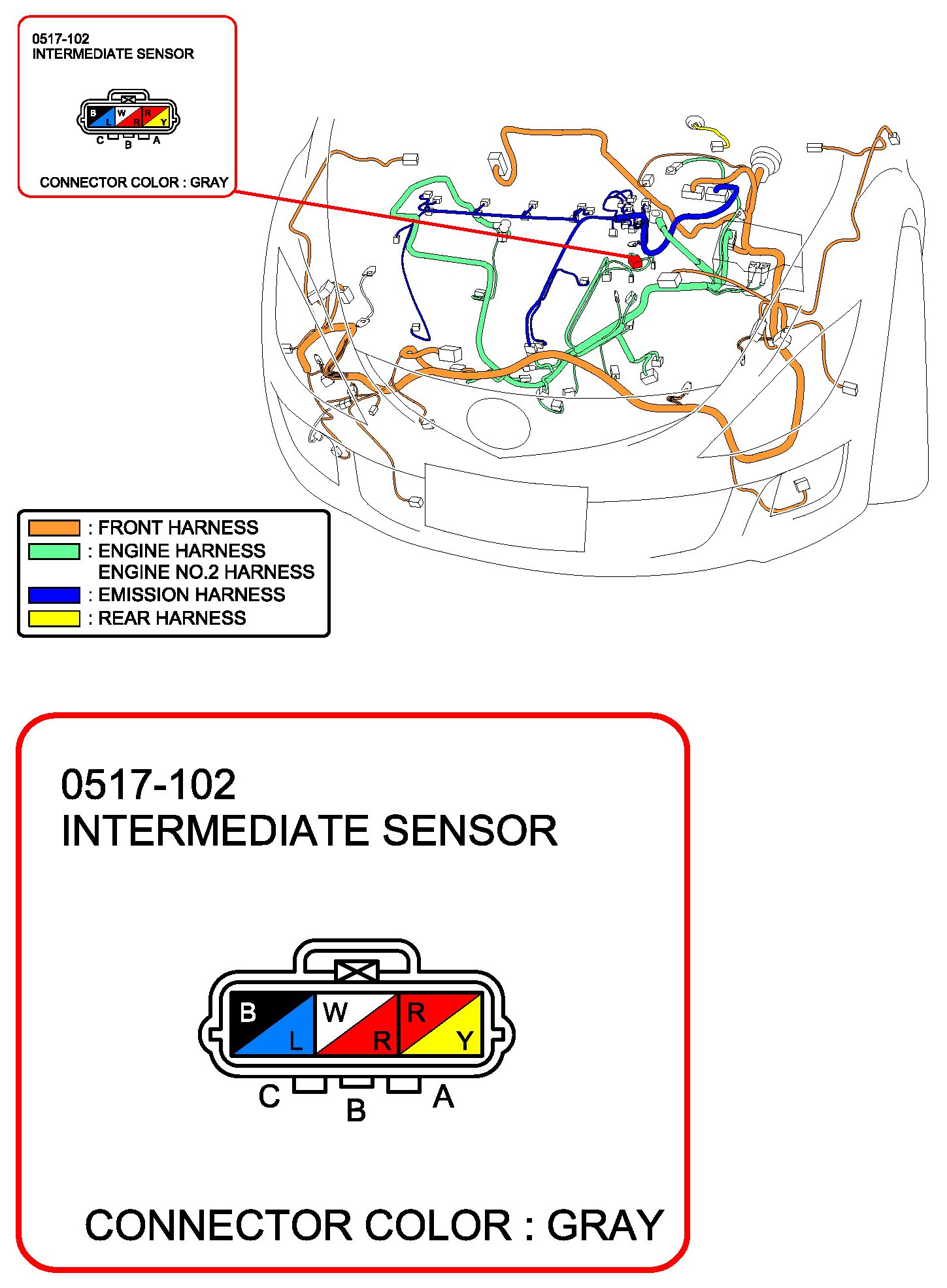 0517-102
INTERMEDIATE SENSOR

B L W R R Y
C B A

CONNECTOR COLOR : GRAY

: FRONT HARNESS
: ENGINE HARNESS
ENGINE NO.2 HARNESS
: EMISSION HARNESS
: REAR HARNESS

0517-102
INTERMEDIATE SENSOR

B L W R R Y
C B A

CONNECTOR COLOR : GRAY