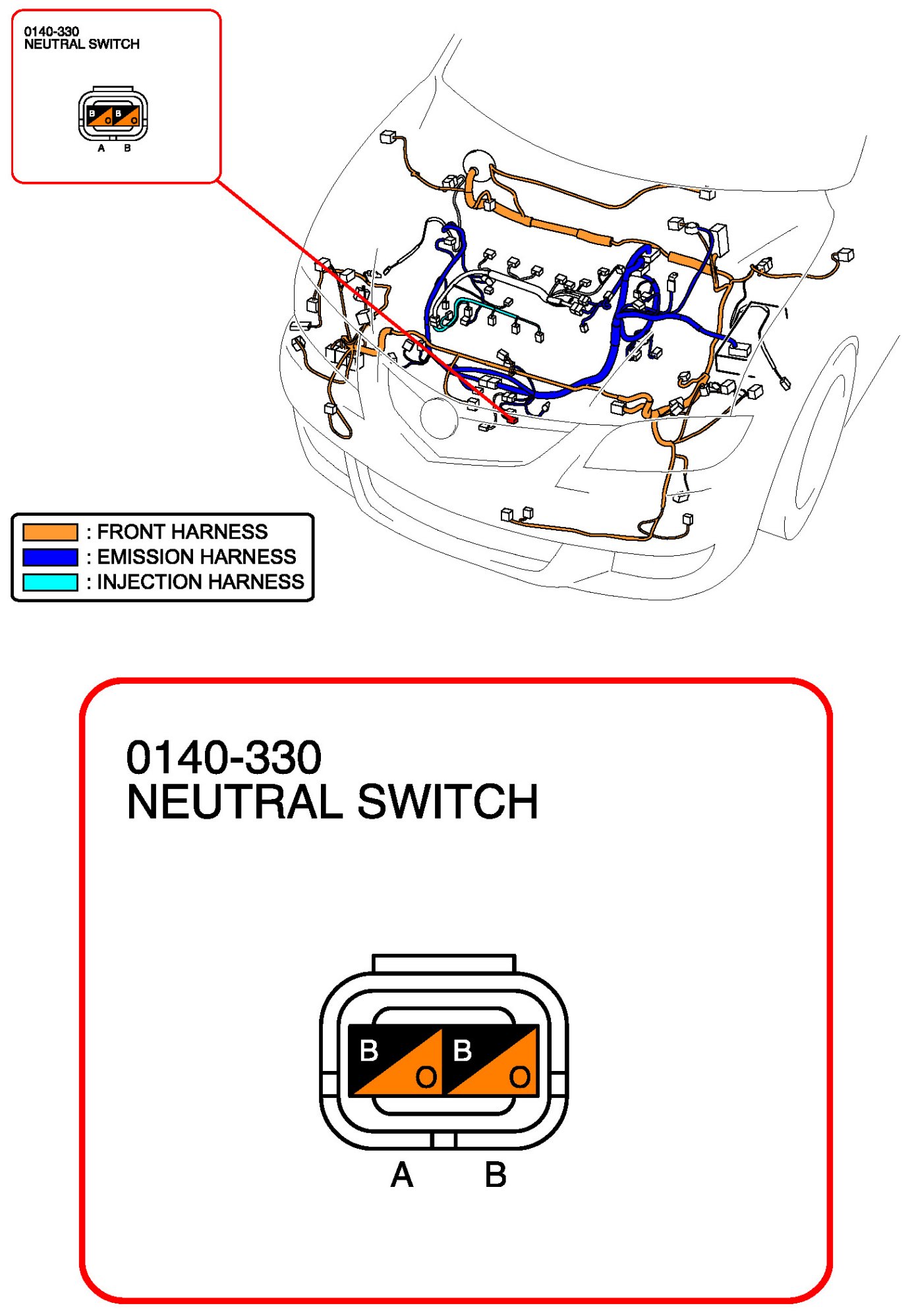 0140-330
NEUTRAL SWITCH

B O B O
A B

: FRONT HARNESS
: EMISSION HARNESS
: INJECTION HARNESS

0140-330
NEUTRAL SWITCH

B O B O
A B