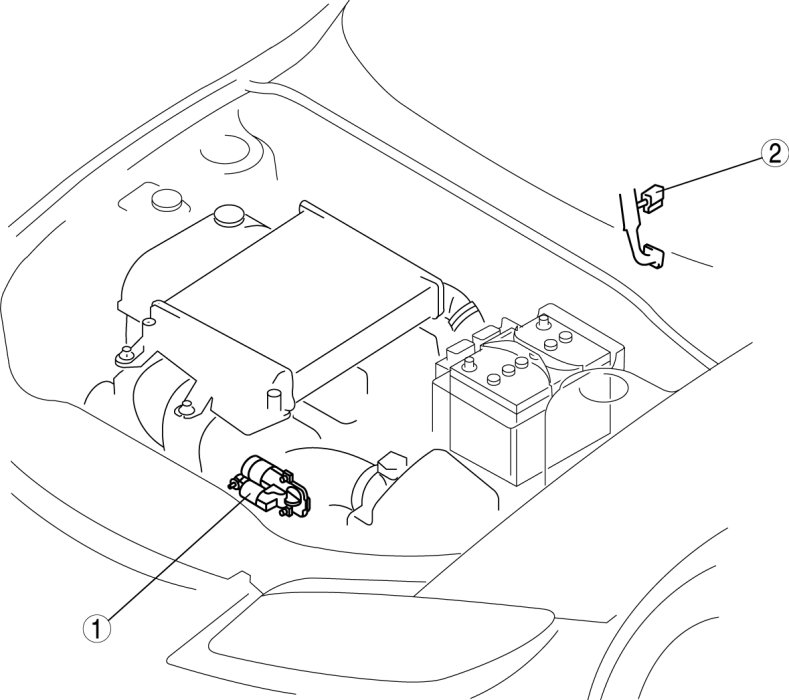 2

1