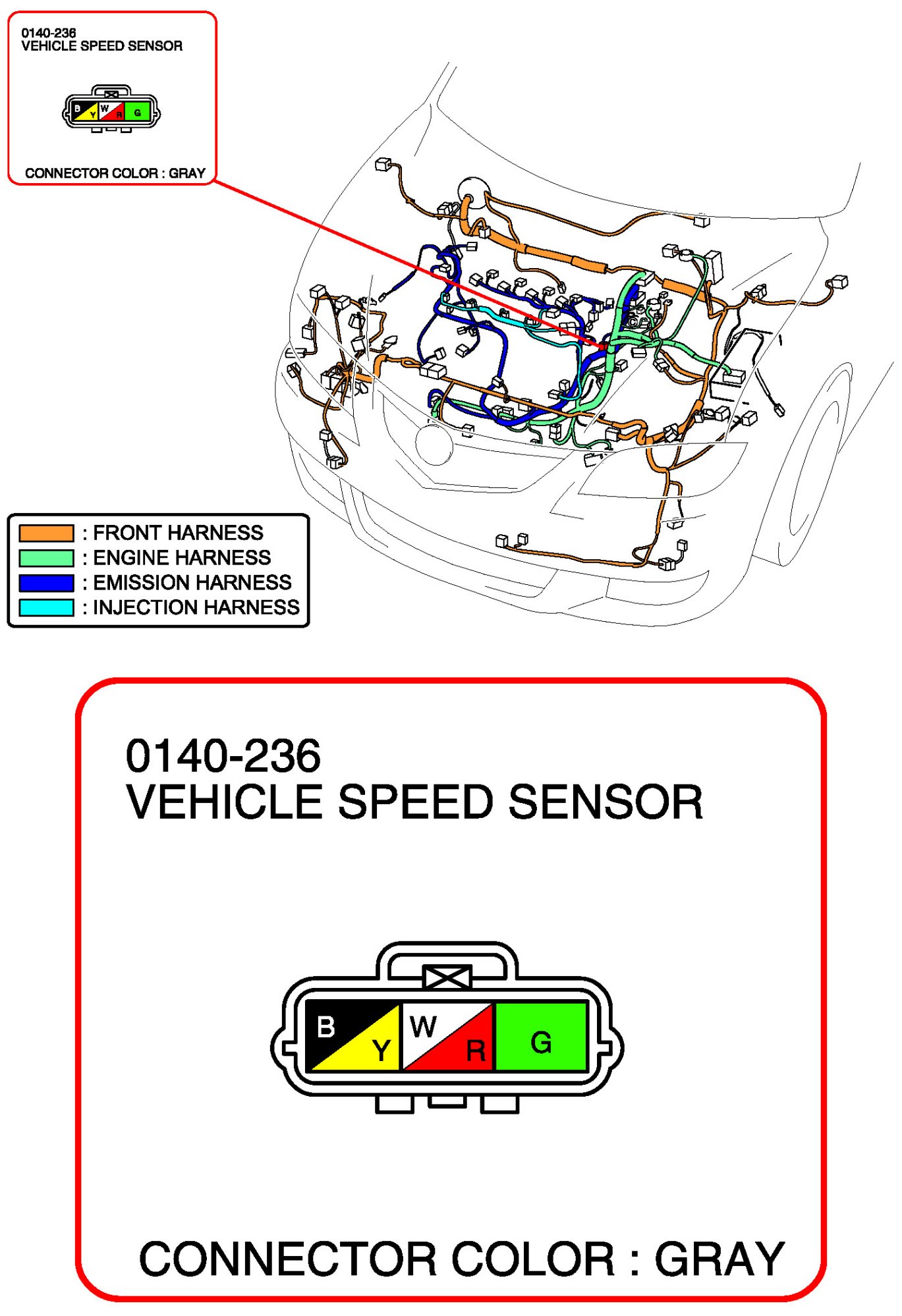 0140-236
VEHICLE SPEED SENSOR

B Y W R G

CONNECTOR COLOR : GRAY

: FRONT HARNESS
: ENGINE HARNESS
: EMISSION HARNESS
: INJECTION HARNESS

0140-236
VEHICLE SPEED SENSOR

B Y W R G

CONNECTOR COLOR : GRAY