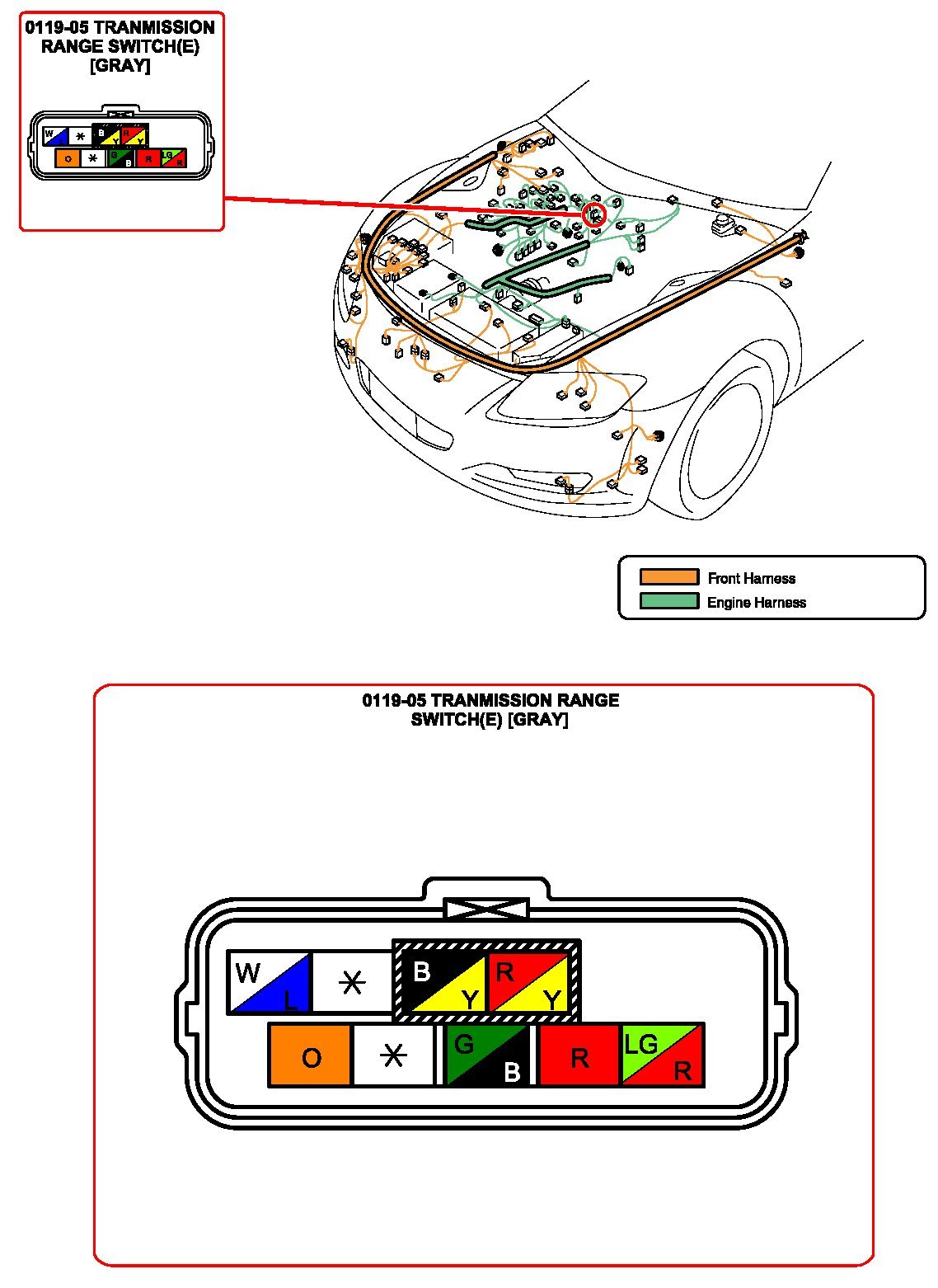 0119-05 TRANMISSION RANGE SWITCH(E) [GRAY]

W L * B Y R Y
O * G B R LG R

Front Harness
Engine Harness

0119-05 TRANMISSION RANGE SWITCH(E) [GRAY]

W L * B Y R Y
O * G B R LG R