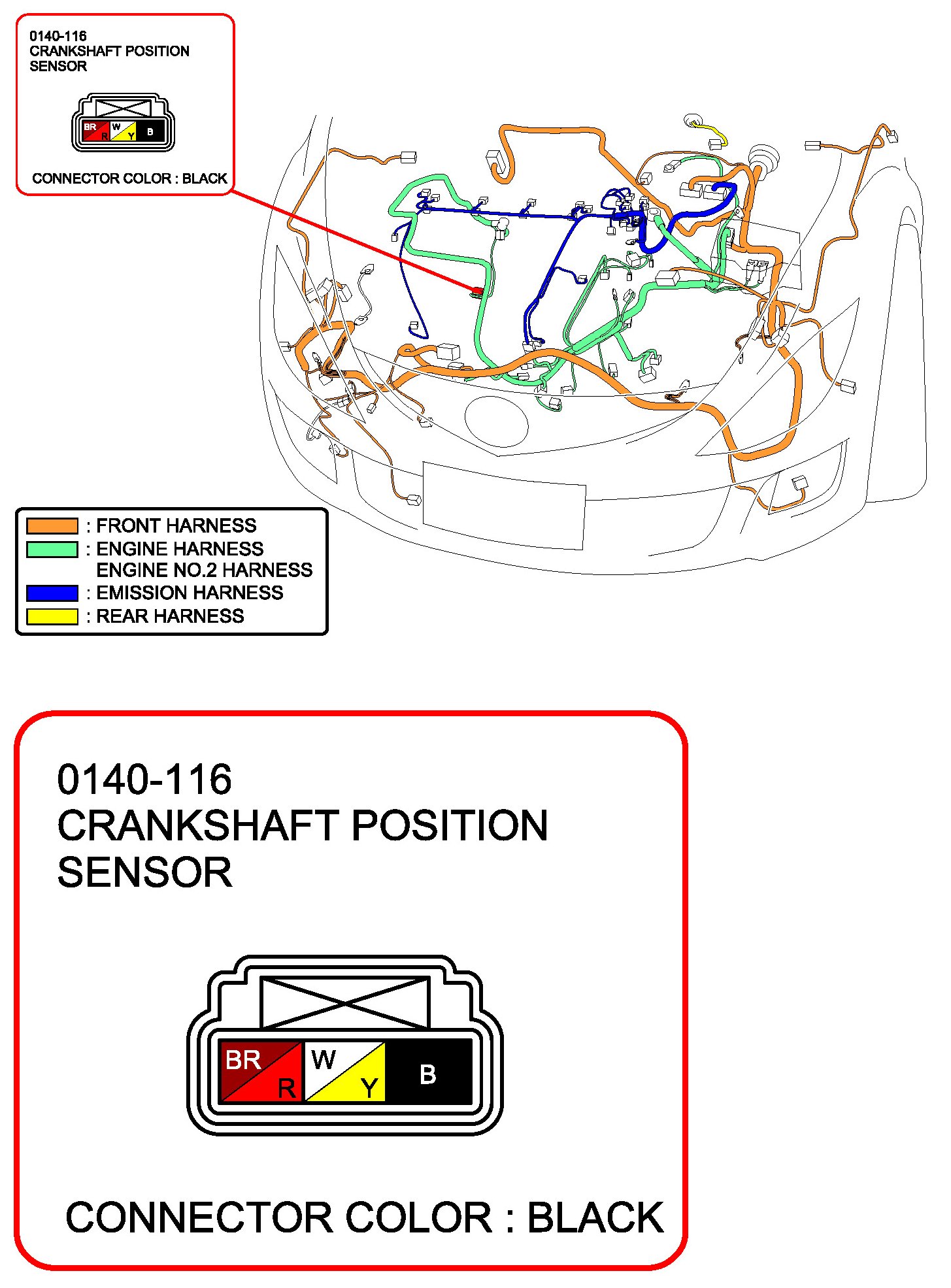 0140-116
CRANKSHAFT POSITION
SENSOR

BR
R
W
Y
B

CONNECTOR COLOR : BLACK

: FRONT HARNESS
: ENGINE HARNESS
ENGINE NO.2 HARNESS
: EMISSION HARNESS
: REAR HARNESS

0140-116
CRANKSHAFT POSITION
SENSOR

BR
R
W
Y
B

CONNECTOR COLOR : BLACK