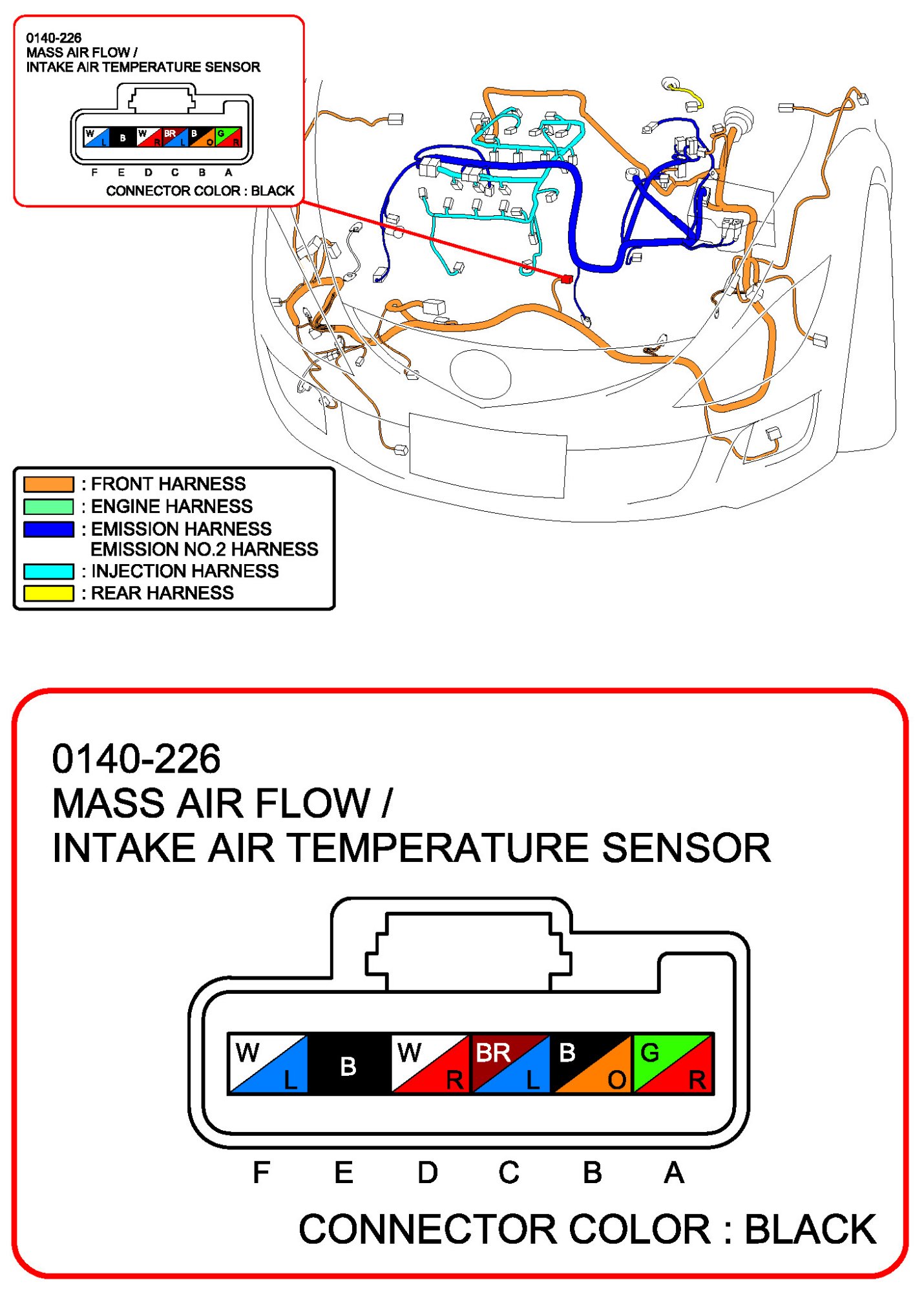 0140-226
MASS AIR FLOW /
INTAKE AIR TEMPERATURE SENSOR

W L B W R BR L B O G R

F E D C B A

CONNECTOR COLOR : BLACK

: FRONT HARNESS
: ENGINE HARNESS
: EMISSION HARNESS
EMISSION NO.2 HARNESS
: INJECTION HARNESS
: REAR HARNESS

0140-226
MASS AIR FLOW /
INTAKE AIR TEMPERATURE SENSOR

W L B W R BR L B O G R

F E D C B A

CONNECTOR COLOR : BLACK