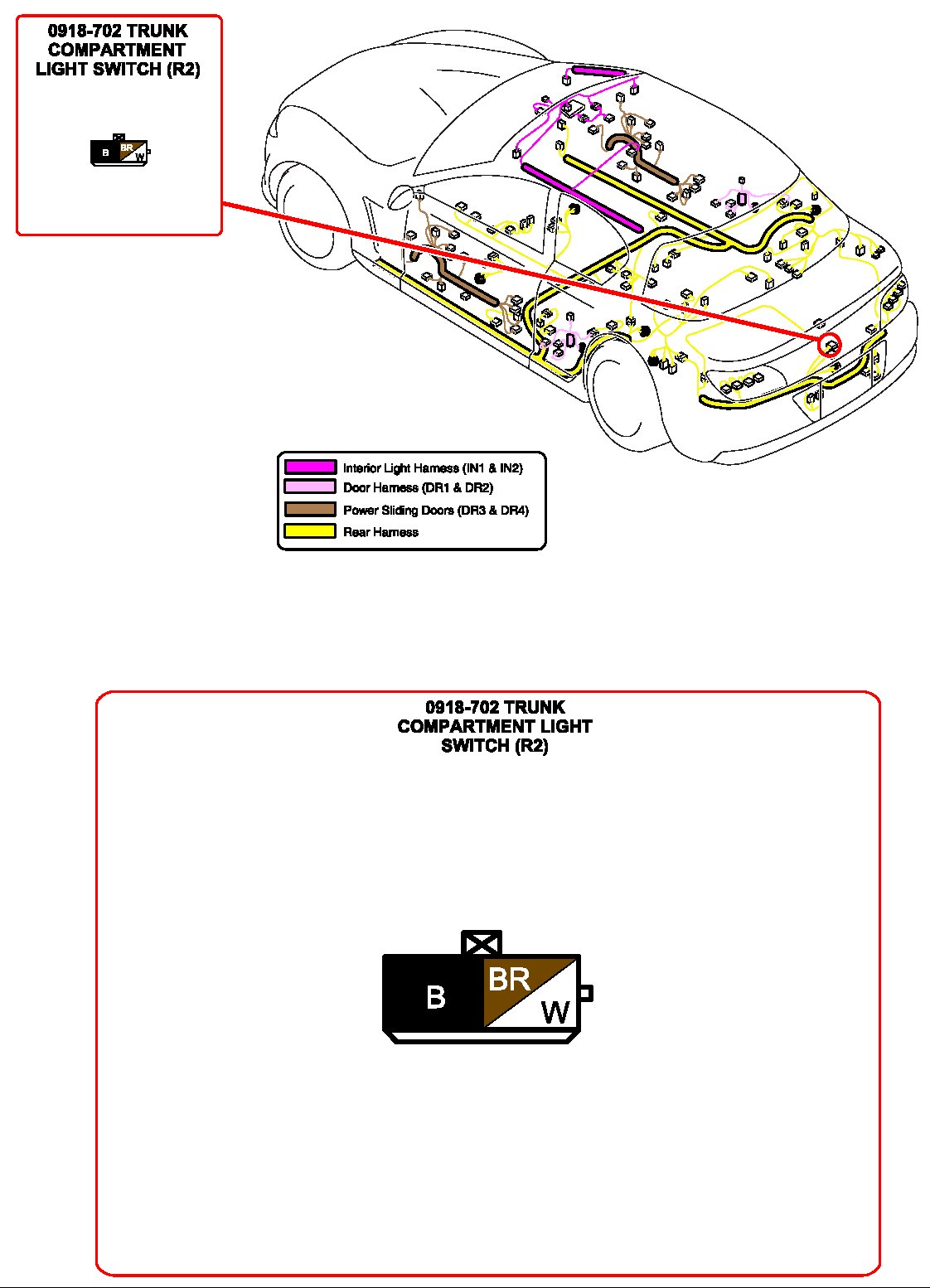 0918-702 TRUNK COMPARTMENT LIGHT SWITCH (R2)

B BR W

Interior Light Harness (IN1 & IN2)
Door Harness (DR1 & DR2)
Power Sliding Doors (DR3 & DR4)
Rear Harness

0918-702 TRUNK COMPARTMENT LIGHT SWITCH (R2)

B BR W