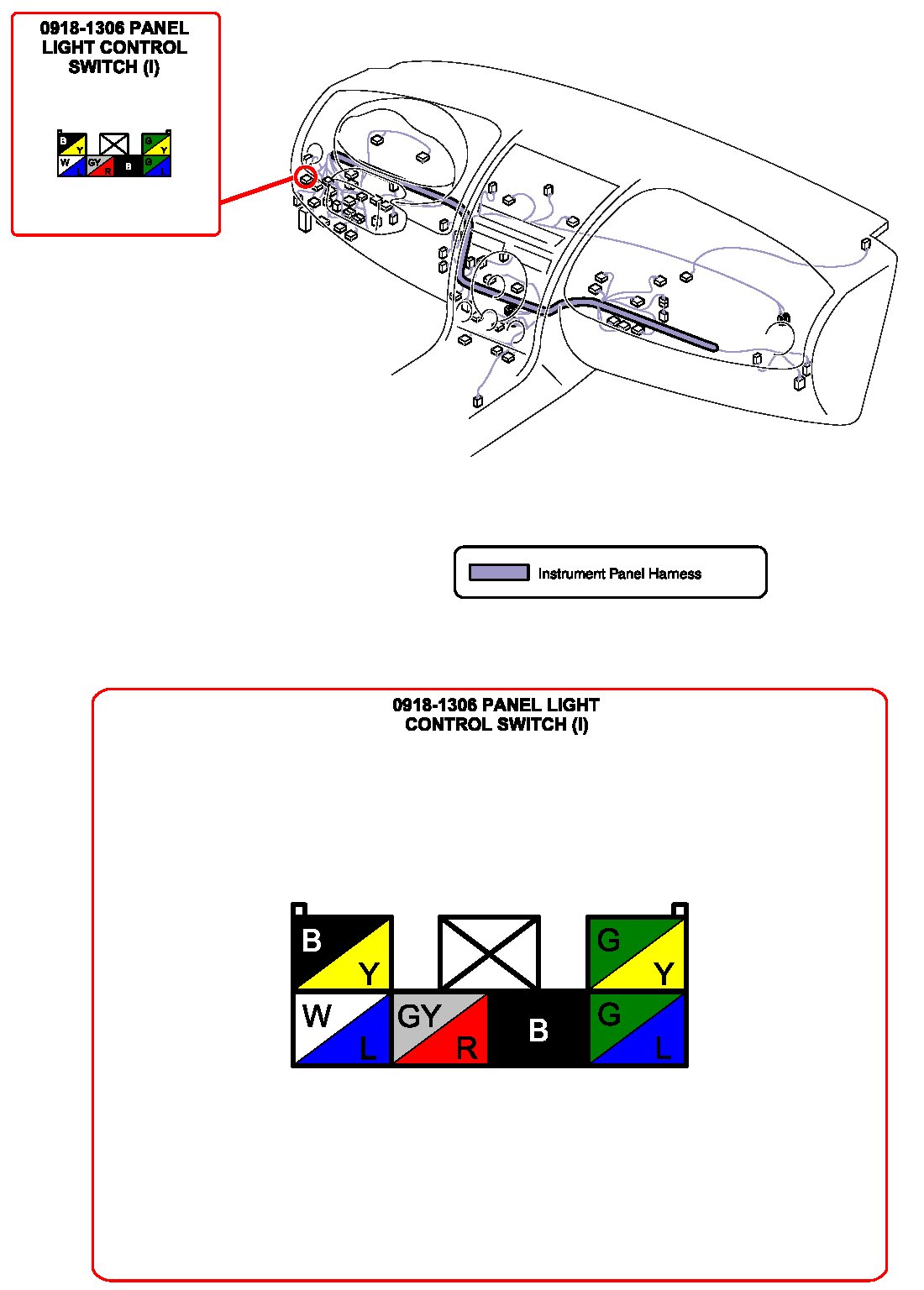 0918-1306 PANEL LIGHT CONTROL SWITCH (I)

B
Y
G
Y
W
L
GY
R
B
G
L

Instrument Panel Harness

0918-1306 PANEL LIGHT CONTROL SWITCH (I)

B
Y
G
Y
W
L
GY
R
B
G
L