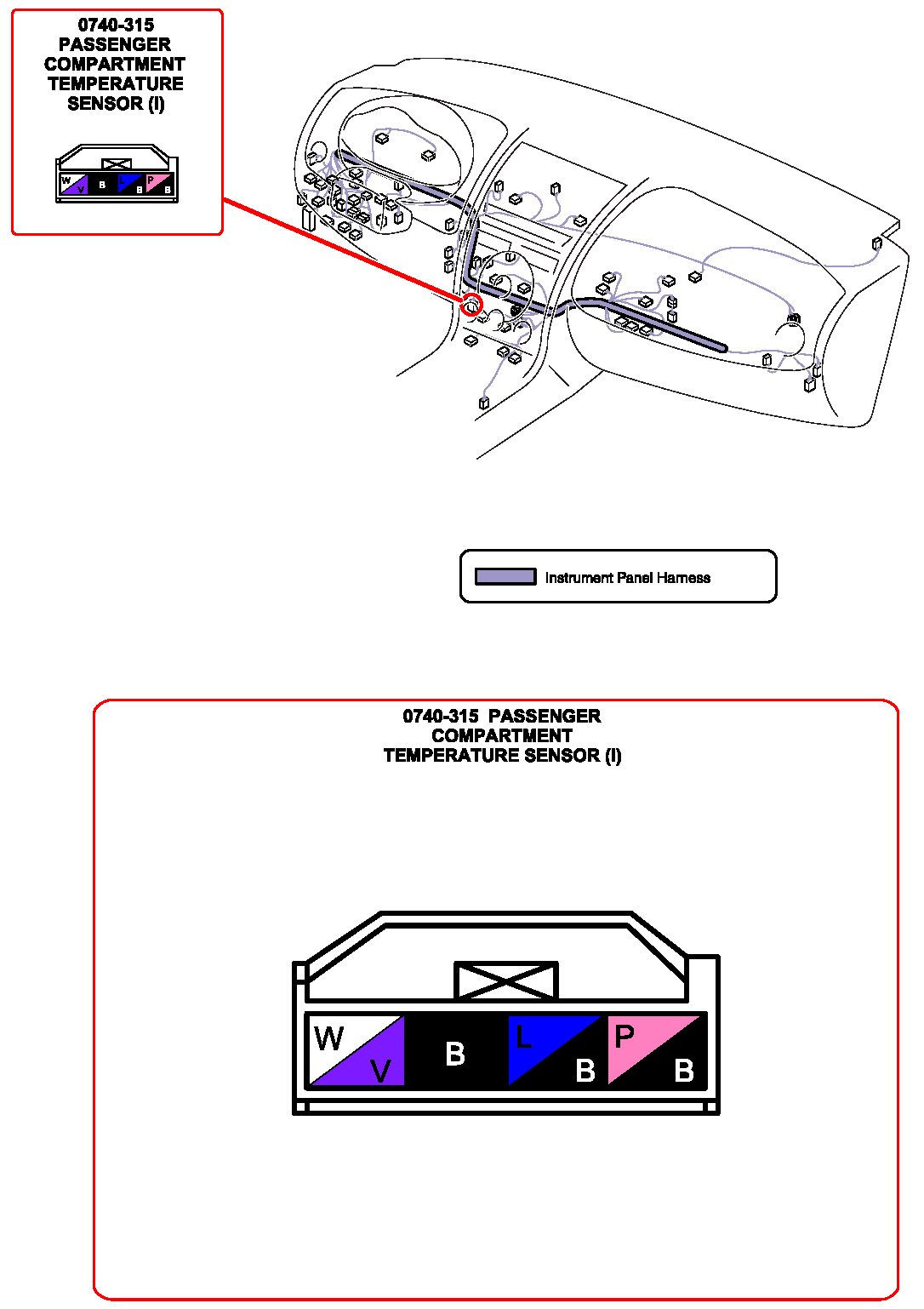 0740-315
PASSENGER
COMPARTMENT
TEMPERATURE
SENSOR (I)

W V B L B P B

Instrument Panel Harness

0740-315 PASSENGER
COMPARTMENT
TEMPERATURE SENSOR (I)

W V B L B P B