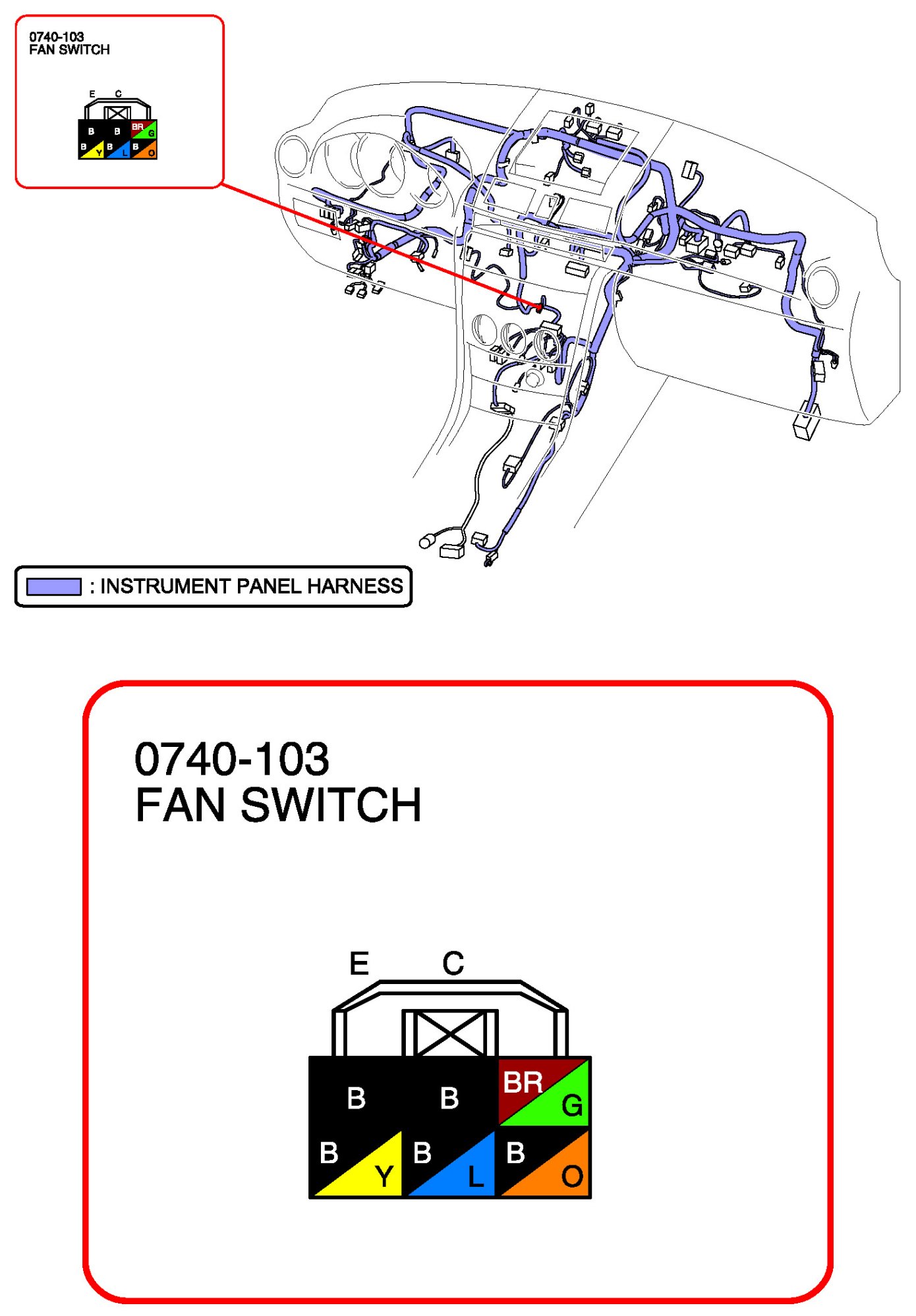 0740-103
FAN SWITCH

E C

B B BR G
B Y B L B O

: INSTRUMENT PANEL HARNESS

0740-103
FAN SWITCH

E C

B B BR G
B Y B L B O