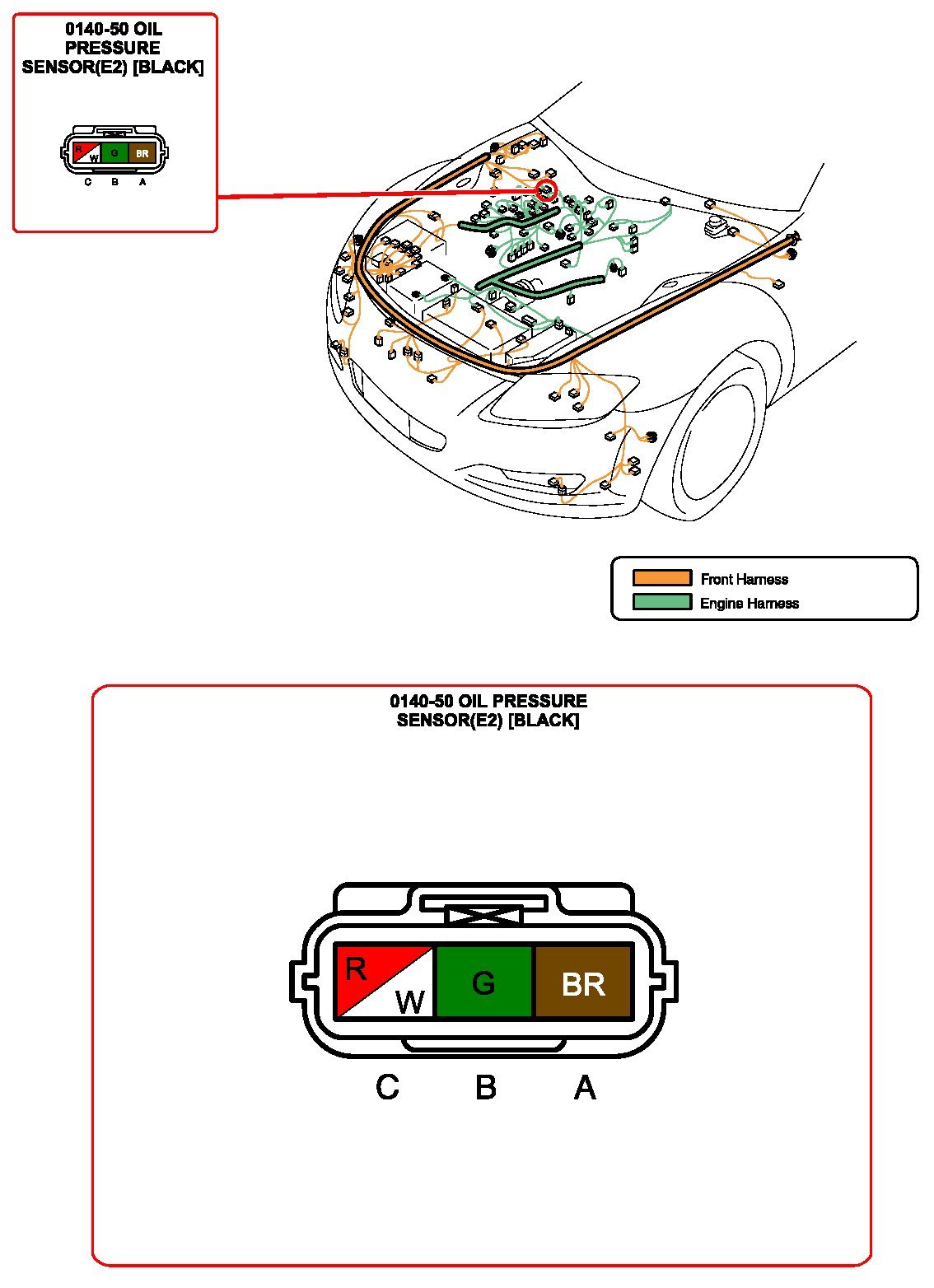 0140-50 OIL PRESSURE SENSOR(E2) [BLACK]

R W G BR

C B A

Front Harness
Engine Harness

0140-50 OIL PRESSURE SENSOR(E2) [BLACK]

R W G BR

C B A