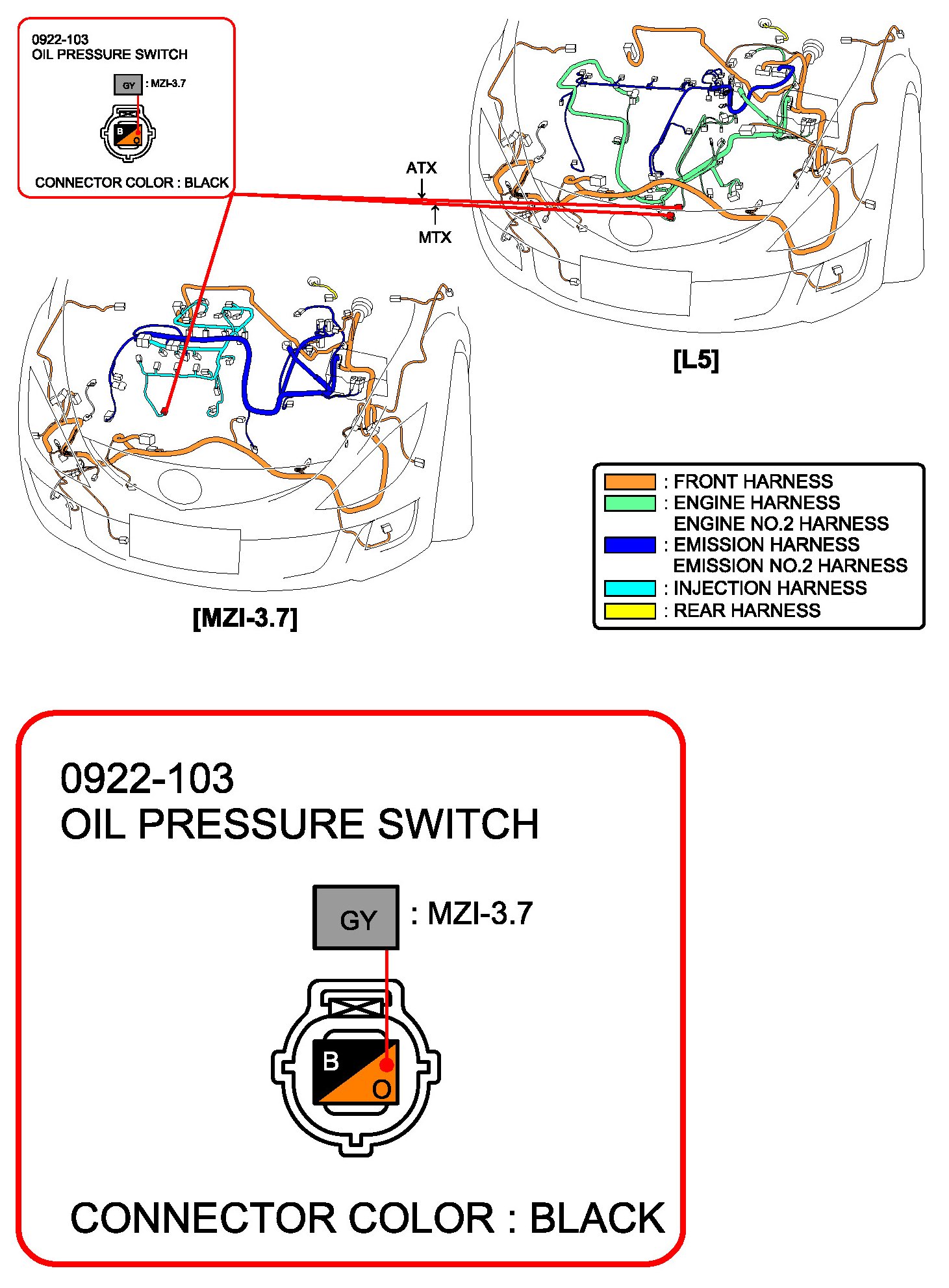 0922-103
OIL PRESSURE SWITCH

GY : MZI-3.7

B O

CONNECTOR COLOR : BLACK

ATX

MTX

[L5]

[MZI-3.7]

: FRONT HARNESS
: ENGINE HARNESS
ENGINE NO.2 HARNESS
: EMISSION HARNESS
EMISSION NO.2 HARNESS
: INJECTION HARNESS
: REAR HARNESS

0922-103
OIL PRESSURE SWITCH

GY : MZI-3.7

B O

CONNECTOR COLOR : BLACK