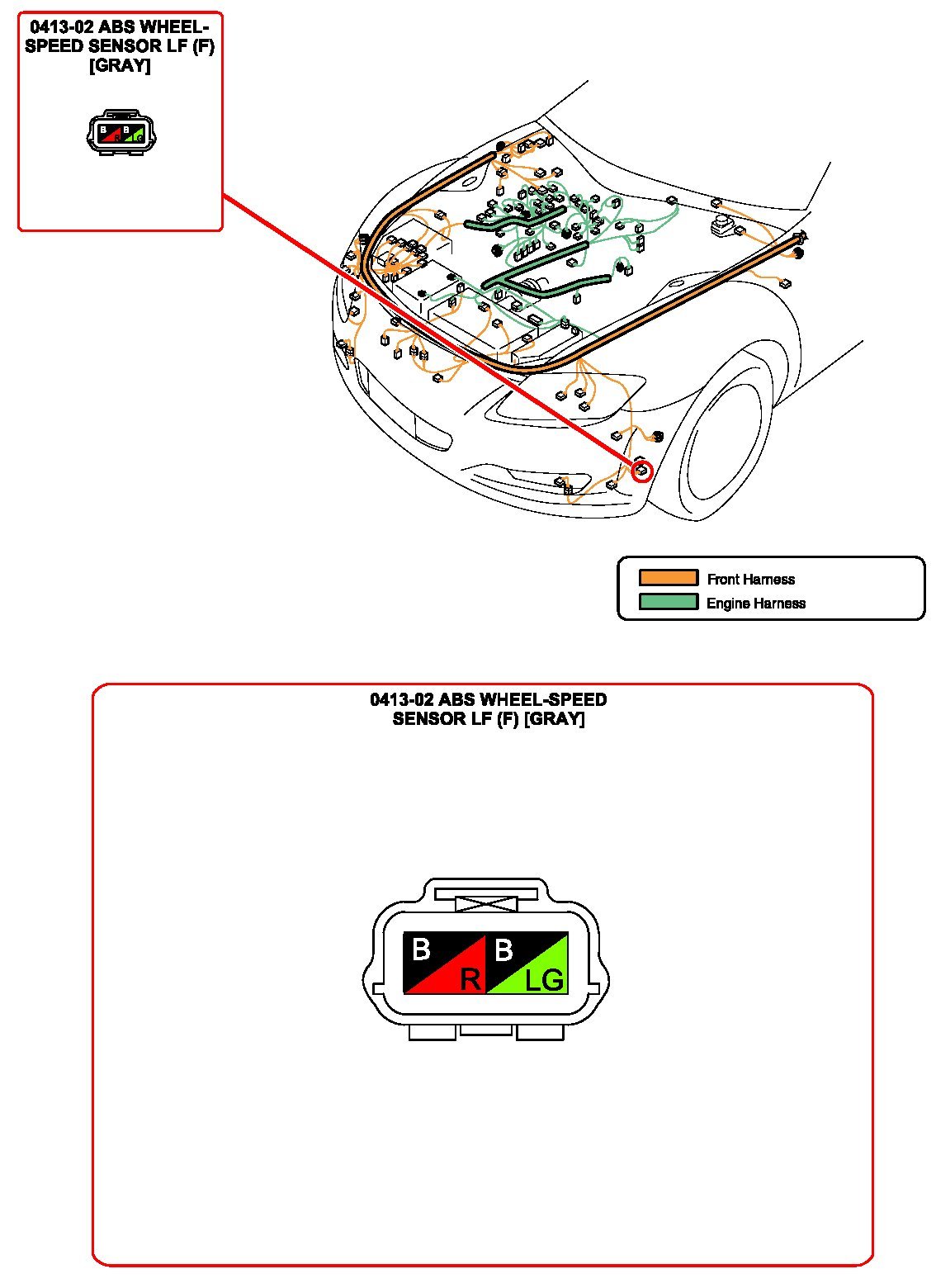 0413-02 ABS WHEEL-SPEED SENSOR LF (F) [GRAY]

B R B LG

Front Harness
Engine Harness

0413-02 ABS WHEEL-SPEED SENSOR LF (F) [GRAY]

B R B LG