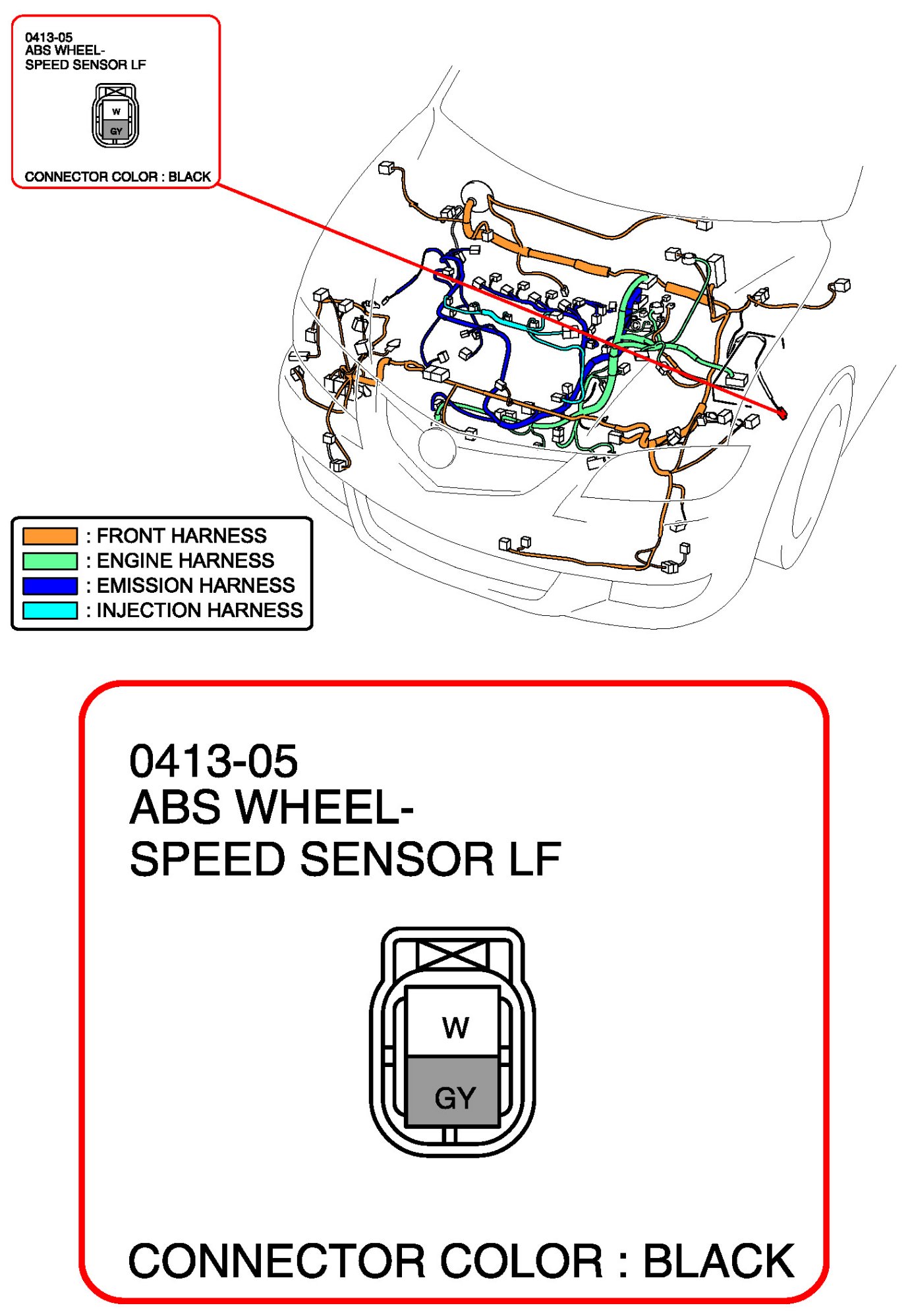 0413-05
ABS WHEEL-
SPEED SENSOR LF

W
GY

CONNECTOR COLOR : BLACK

: FRONT HARNESS
: ENGINE HARNESS
: EMISSION HARNESS
: INJECTION HARNESS

0413-05
ABS WHEEL-
SPEED SENSOR LF

W
GY

CONNECTOR COLOR : BLACK