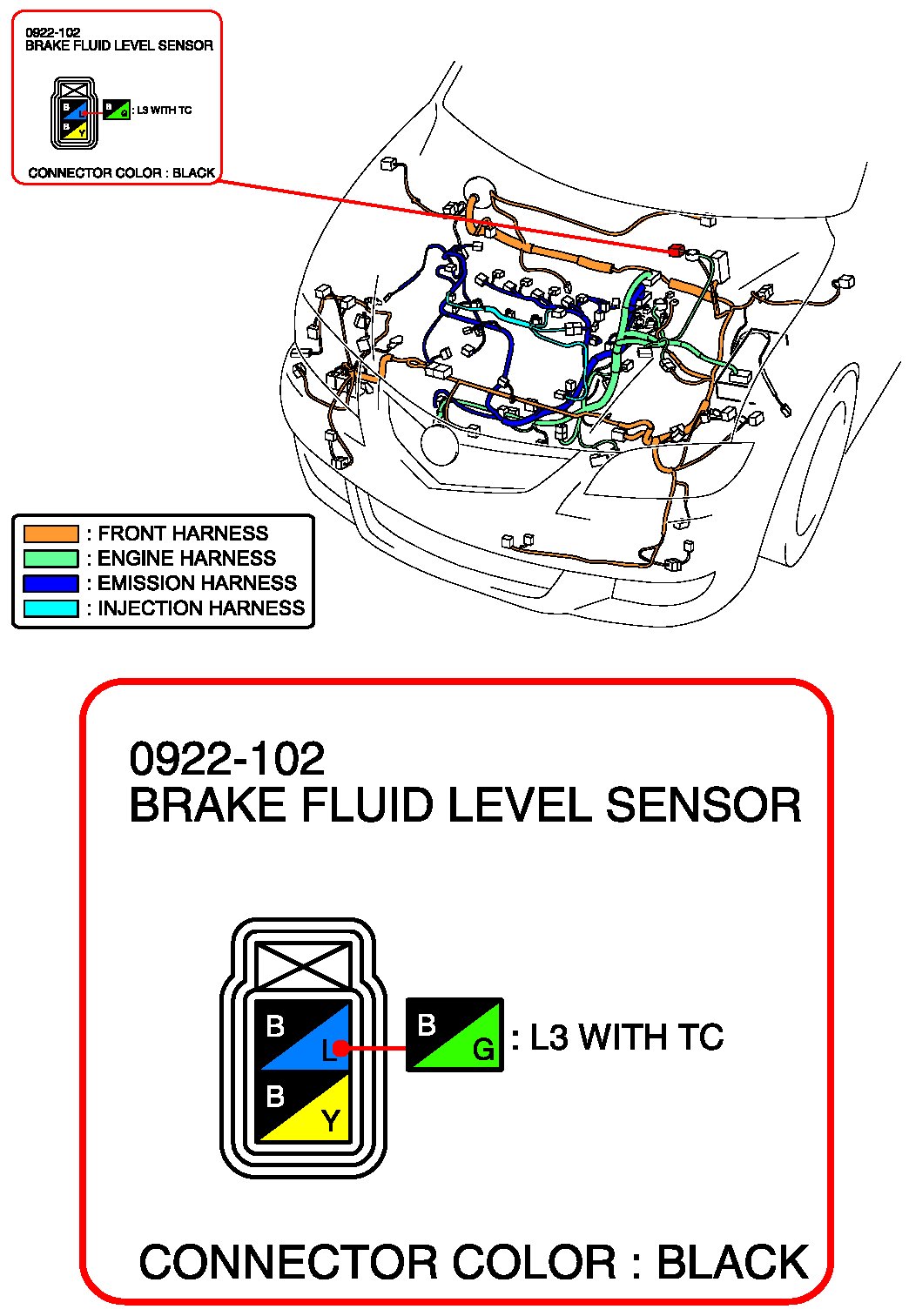 0922-102
BRAKE FLUID LEVEL SENSOR

B
L
B
Y
B
G
: L3 WITH TC

CONNECTOR COLOR : BLACK

: FRONT HARNESS
: ENGINE HARNESS
: EMISSION HARNESS
: INJECTION HARNESS

0922-102
BRAKE FLUID LEVEL SENSOR

B
L
B
Y
B
G
: L3 WITH TC

CONNECTOR COLOR : BLACK