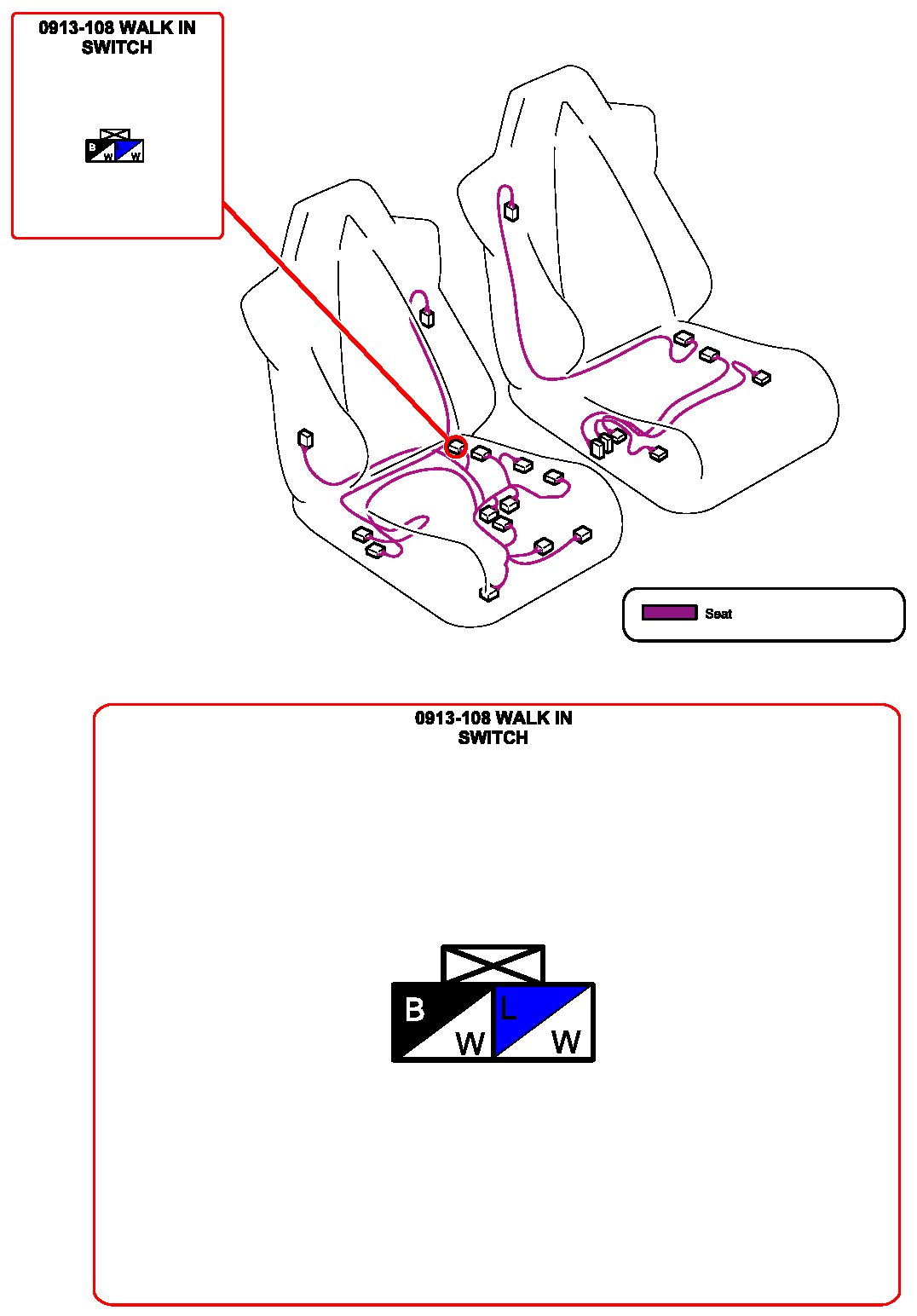 0913-108 WALK IN SWITCH

B W W

Seat

0913-108 WALK IN SWITCH

B W L W