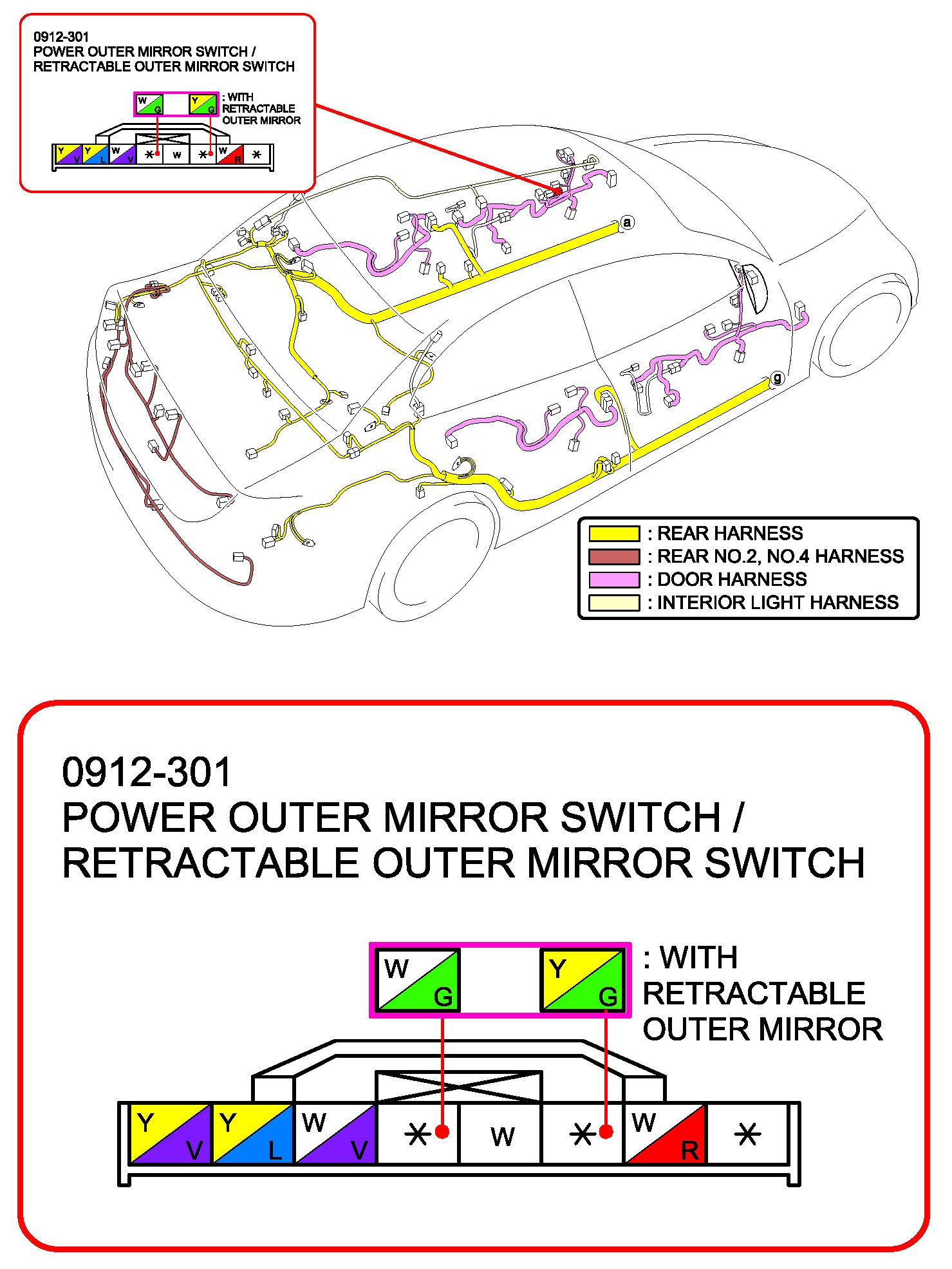 0912-301
POWER OUTER MIRROR SWITCH /
RETRACTABLE OUTER MIRROR SWITCH

W G Y G : WITH RETRACTABLE OUTER MIRROR

Y V Y L W V * W * W R *

a

g

: REAR HARNESS
: REAR NO.2, NO.4 HARNESS
: DOOR HARNESS
: INTERIOR LIGHT HARNESS

0912-301
POWER OUTER MIRROR SWITCH /
RETRACTABLE OUTER MIRROR SWITCH

W G Y G : WITH RETRACTABLE OUTER MIRROR

Y V Y L W V * W * W R *