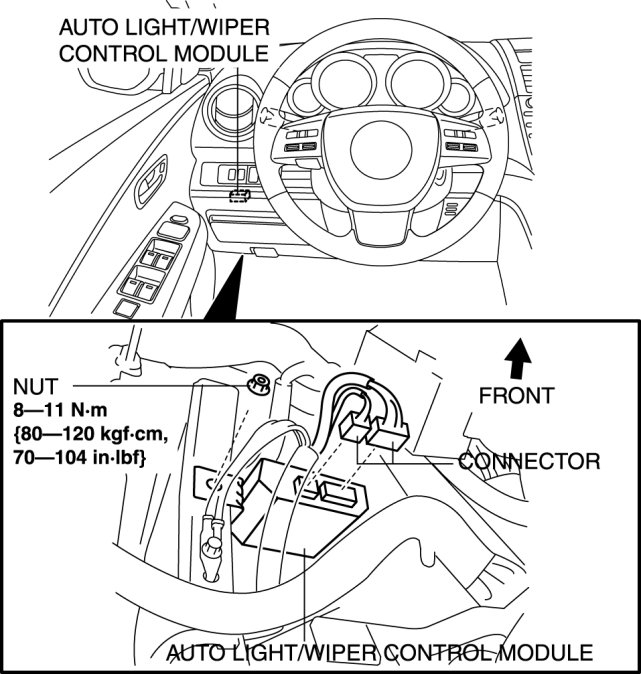 AUTO LIGHT/WIPER CONTROL MODULE

NUT
8—11 N·m
{80—120 kgf·cm, 70—104 in·lbf}

FRONT

CONNECTOR

AUTO LIGHT/WIPER CONTROL MODULE