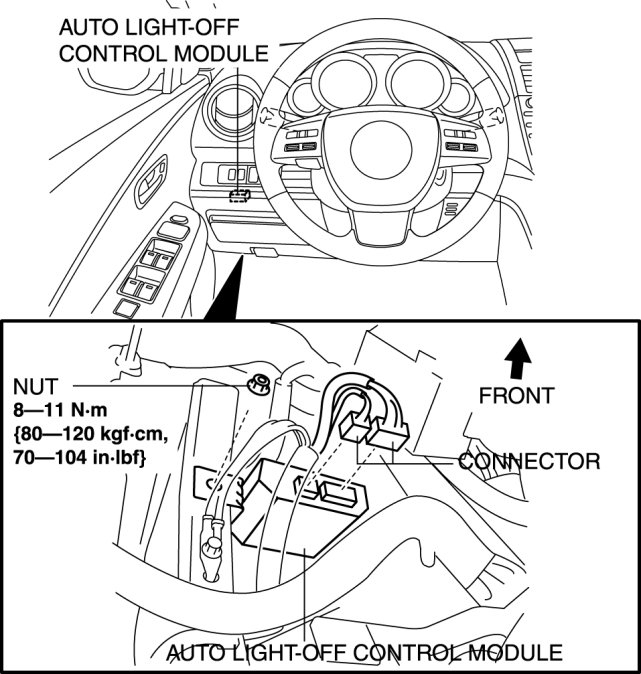 AUTO LIGHT-OFF CONTROL MODULE

NUT
8—11 N·m
{80—120 kgf·cm,
70—104 in·lbf}

FRONT

CONNECTOR

AUTO LIGHT-OFF CONTROL MODULE