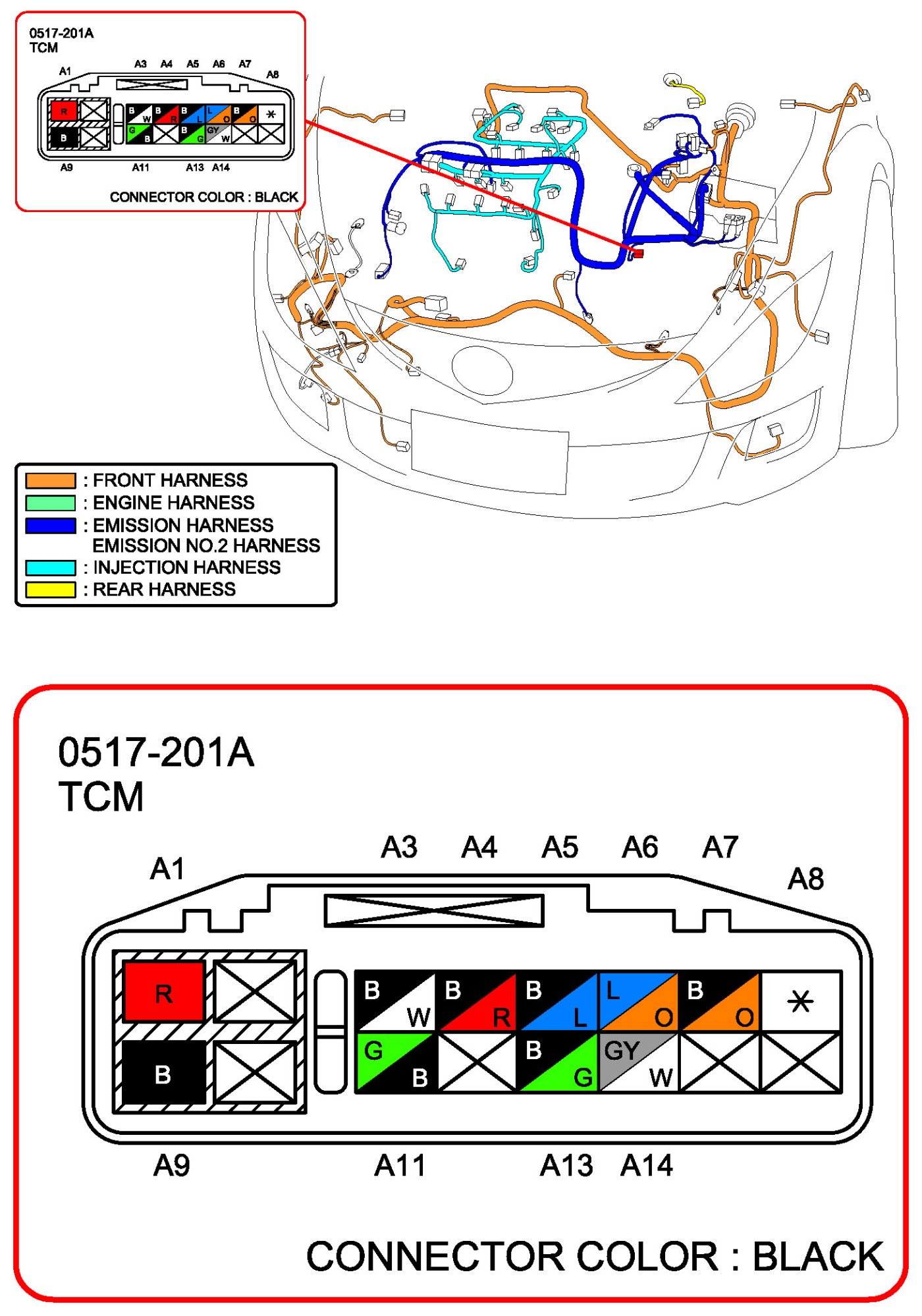 0517-201A
TCM

A1 A3 A4 A5 A6 A7 A8

R B
B W B R B L L O B O *
G B B G GY W

A9 A11 A13 A14

CONNECTOR COLOR : BLACK

: FRONT HARNESS
: ENGINE HARNESS
: EMISSION HARNESS
EMISSION NO.2 HARNESS
: INJECTION HARNESS
: REAR HARNESS

0517-201A
TCM

A1 A3 A4 A5 A6 A7 A8

R B
B W B R B L L O B O *
G B B G GY W

A9 A11 A13 A14

CONNECTOR COLOR : BLACK