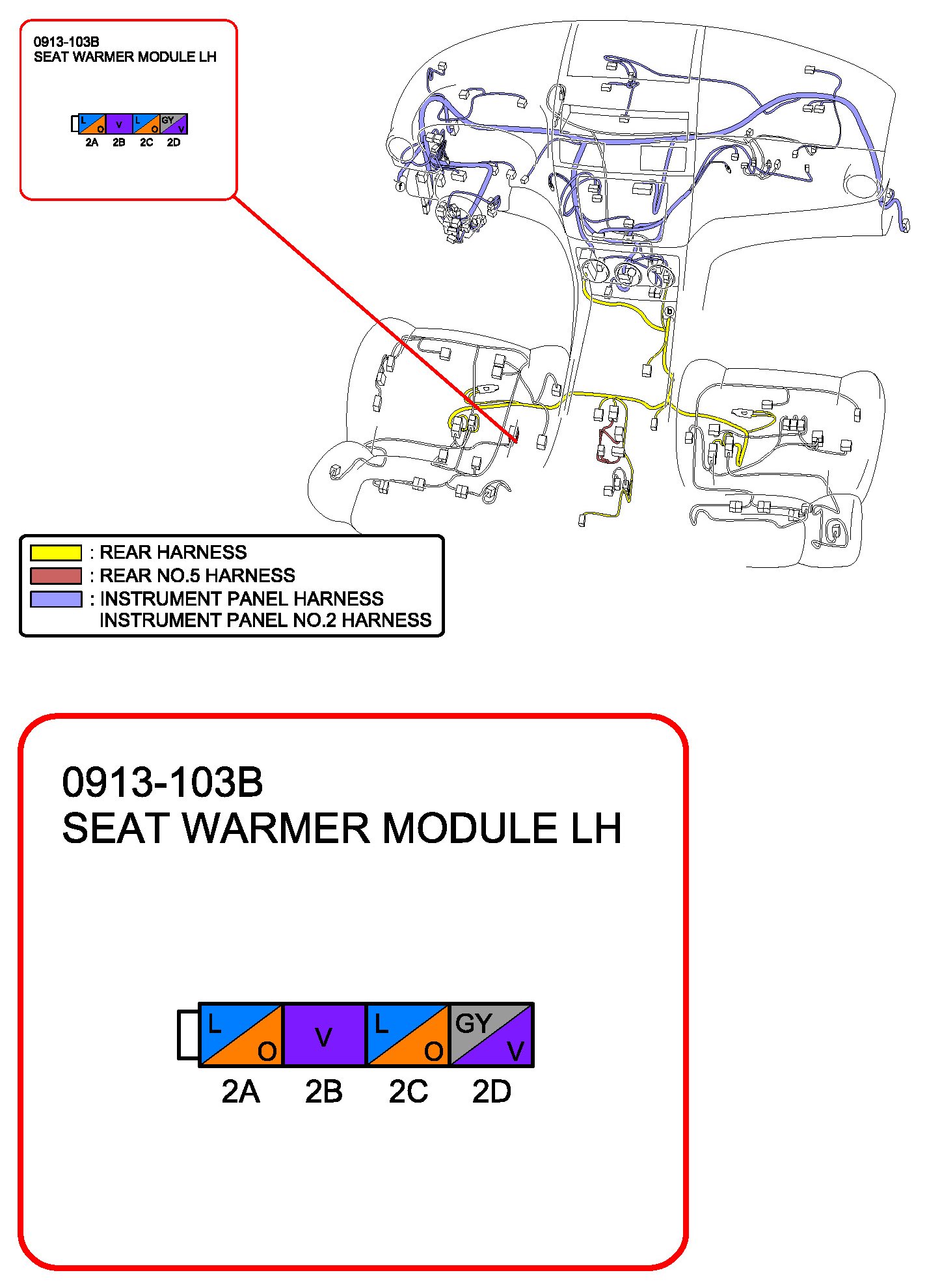 0913-103B
SEAT WARMER MODULE LH

L O V L O GY V
2A 2B 2C 2D

f

b

: REAR HARNESS
: REAR NO.5 HARNESS
: INSTRUMENT PANEL HARNESS
INSTRUMENT PANEL NO.2 HARNESS

0913-103B
SEAT WARMER MODULE LH

L O V L O GY V
2A 2B 2C 2D