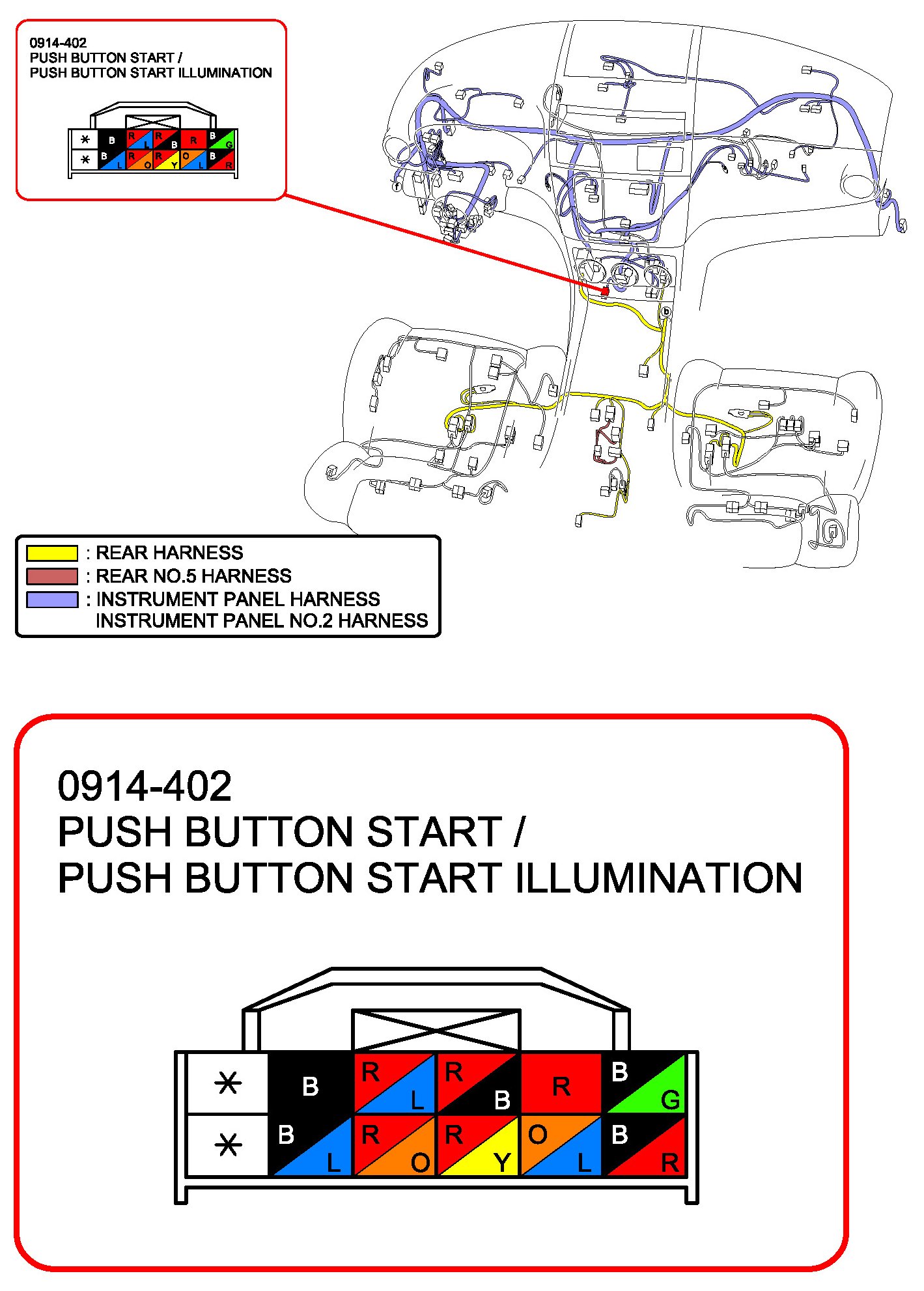 0914-402
PUSH BUTTON START /
PUSH BUTTON START ILLUMINATION

| * | B | R L | R B | R | B G |
|---|---|---|---|---|---|
| * | B L | R O | R Y | O L | B R |

f

b

: REAR HARNESS
: REAR NO.5 HARNESS
: INSTRUMENT PANEL HARNESS
INSTRUMENT PANEL NO.2 HARNESS

0914-402
PUSH BUTTON START /
PUSH BUTTON START ILLUMINATION

| * | B | R L | R B | R | B G |
|---|---|---|---|---|---|
| * | B L | R O | R Y | O L | B R |